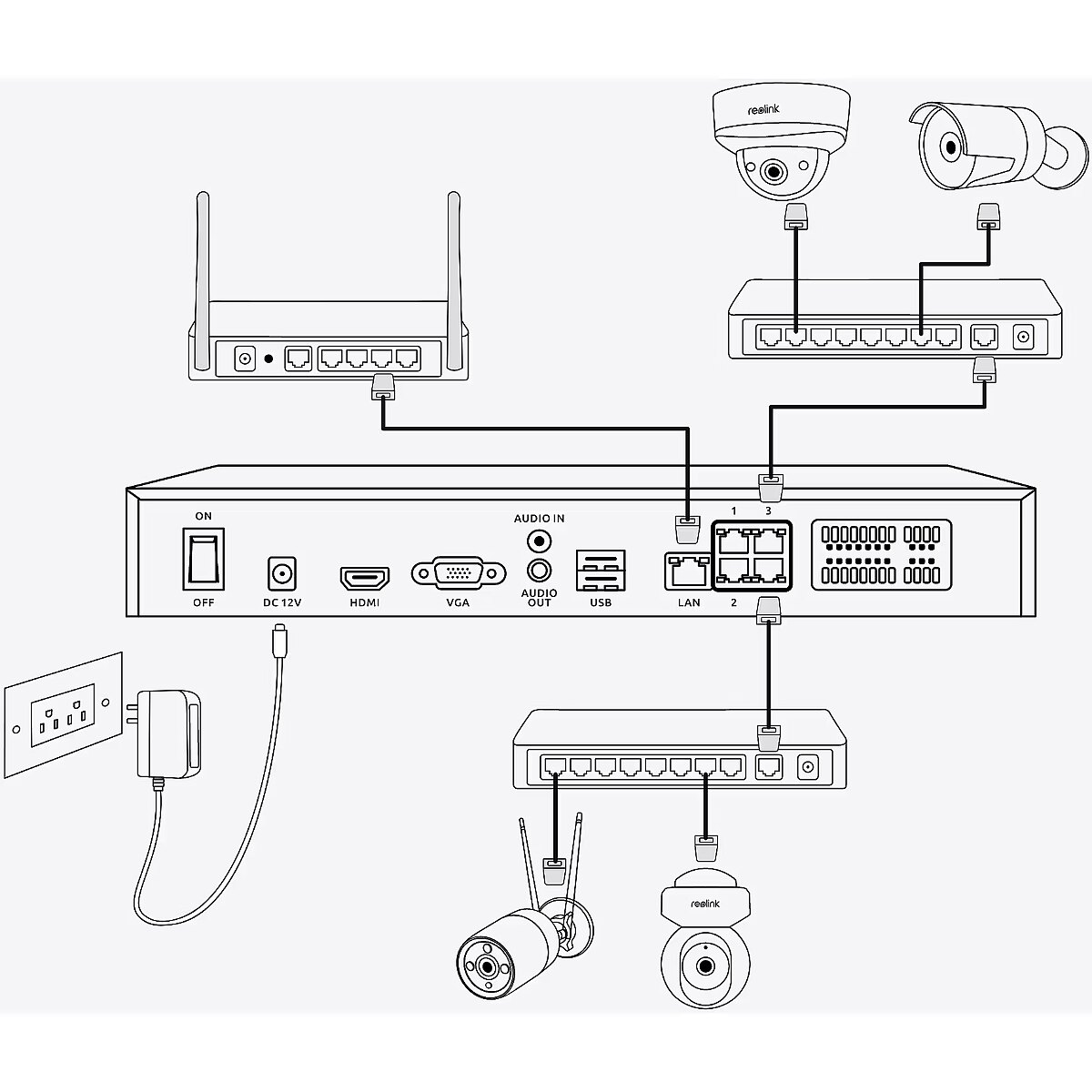 reolink

ON
OFF
DC 12V
HDMI
VGA
AUDIO IN
AUDIO OUT
USB
LAN
1
3
2

reolink