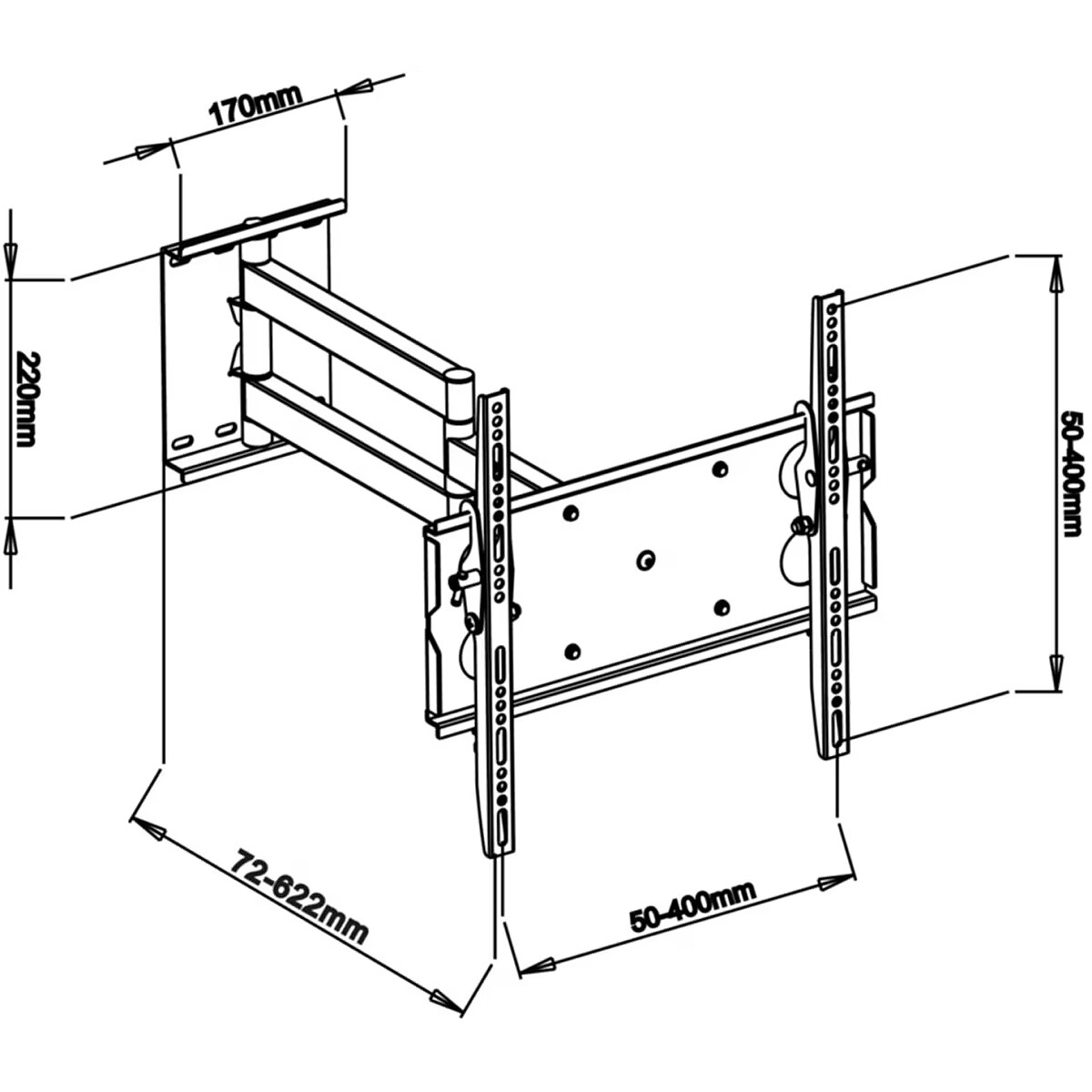 170mm

220mm

50-400mm

72-622mm

50-400mm