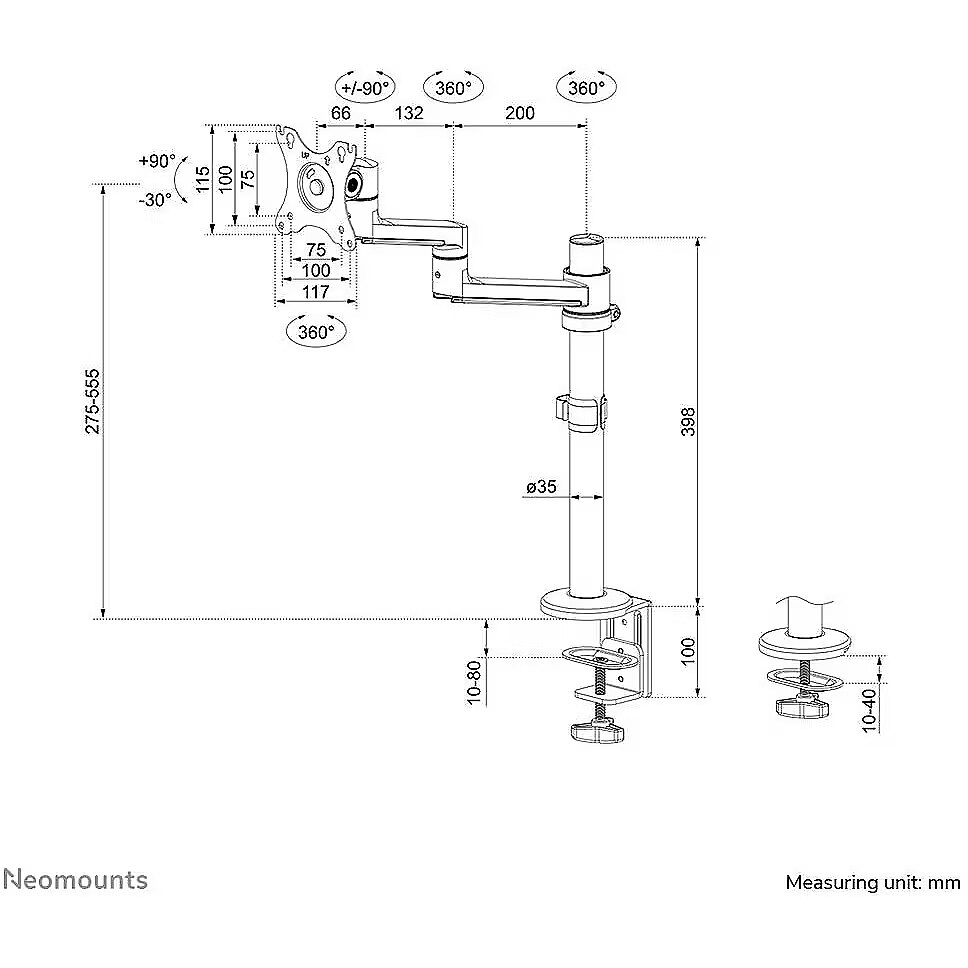 +/-90°
360°
360°
66
132
200
+90°
-30°
115
100
75
75
100
117
360°
275-555
398
ø35
100
10-80
10-40
Neomounts
Measuring unit: mm