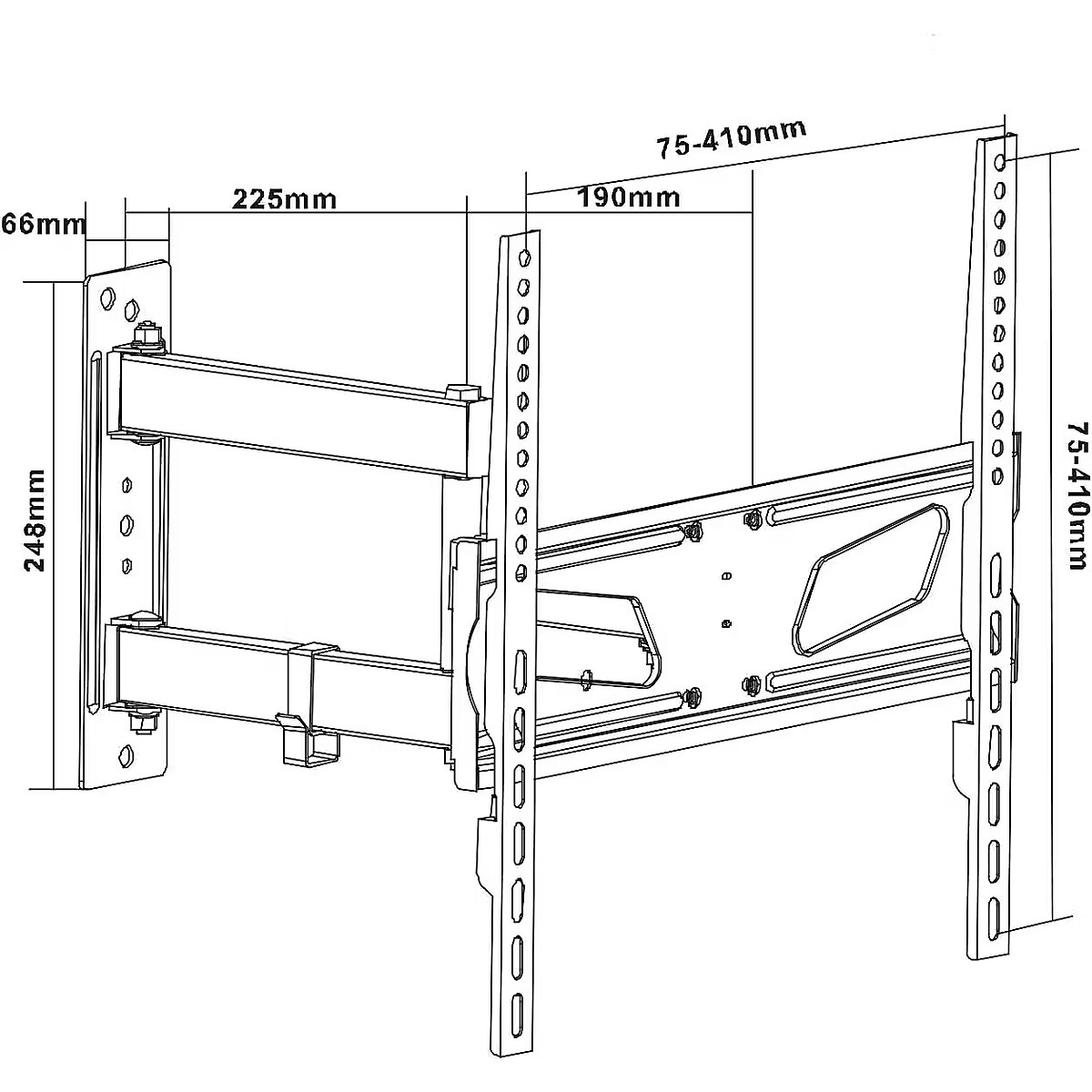 75-410mm

66mm

225mm

190mm

248mm

75-410mm