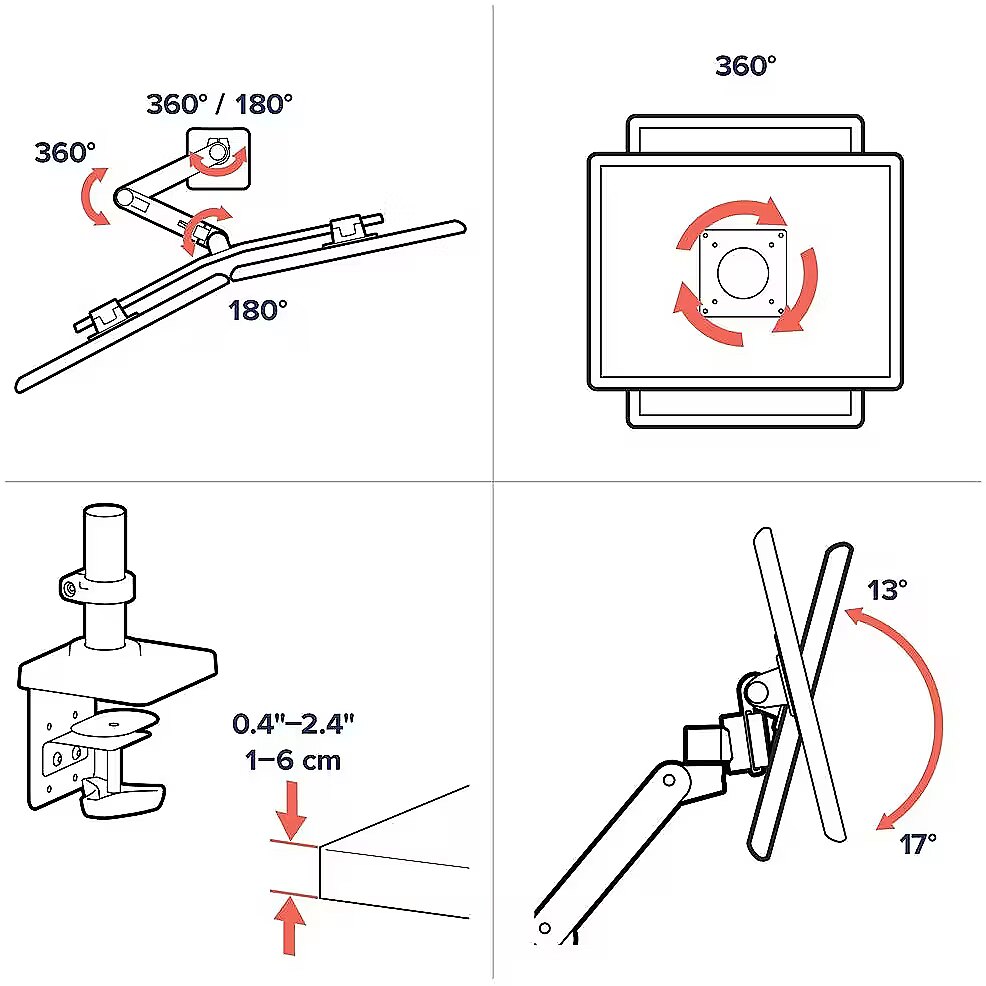 360° / 180°
360°
180°

360°

0.4"–2.4"
1–6 cm

13°
17°