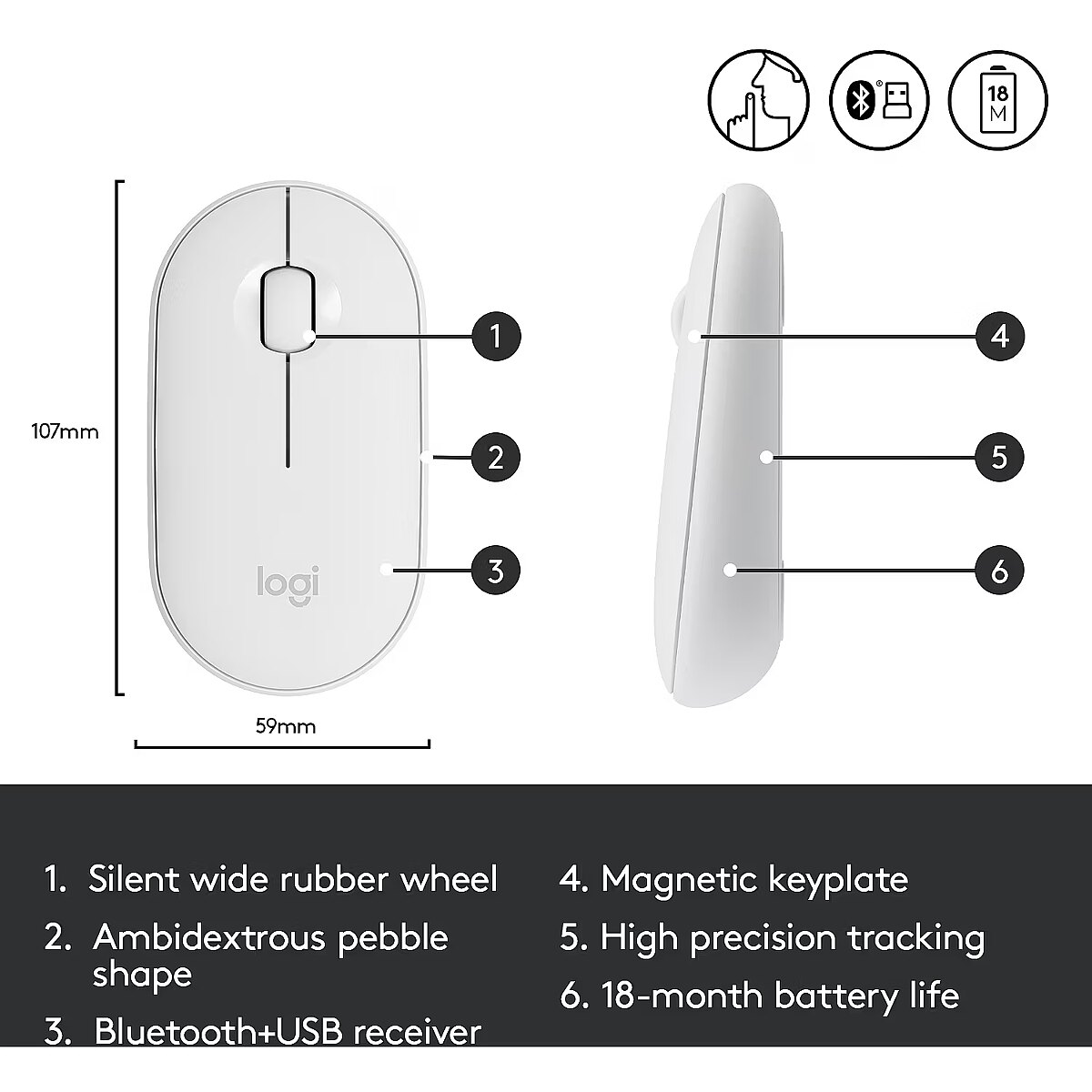 18 M

107mm

logi

59mm

1

2

3

4

5

6

1. Silent wide rubber wheel

2. Ambidextrous pebble shape

3. Bluetooth+USB receiver

4. Magnetic keyplate

5. High precision tracking

6. 18-month battery life