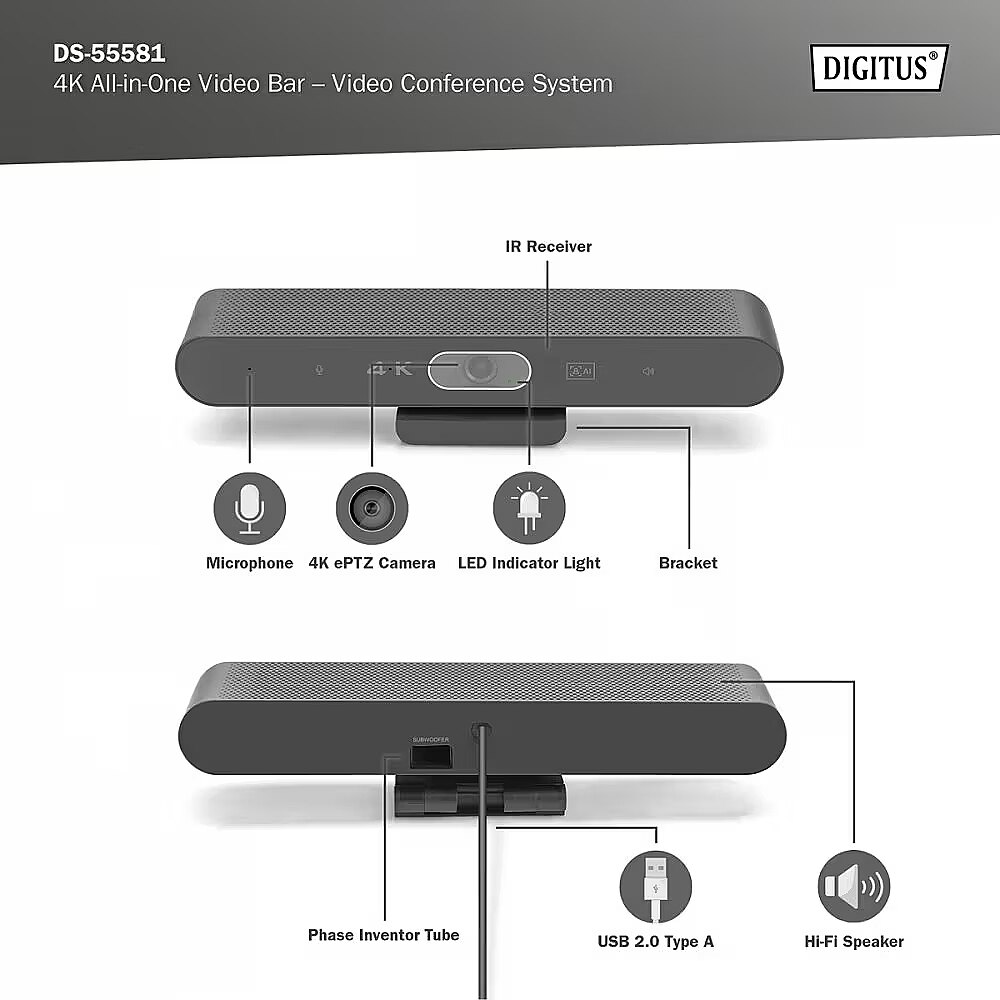 DS-55581
4K All-in-One Video Bar – Video Conference System

DIGITUS®

IR Receiver

4K

AI

Microphone

4K ePTZ Camera

LED Indicator Light

Bracket

SUBWOOFER

Phase Inventor Tube

USB 2.0 Type A

Hi-Fi Speaker