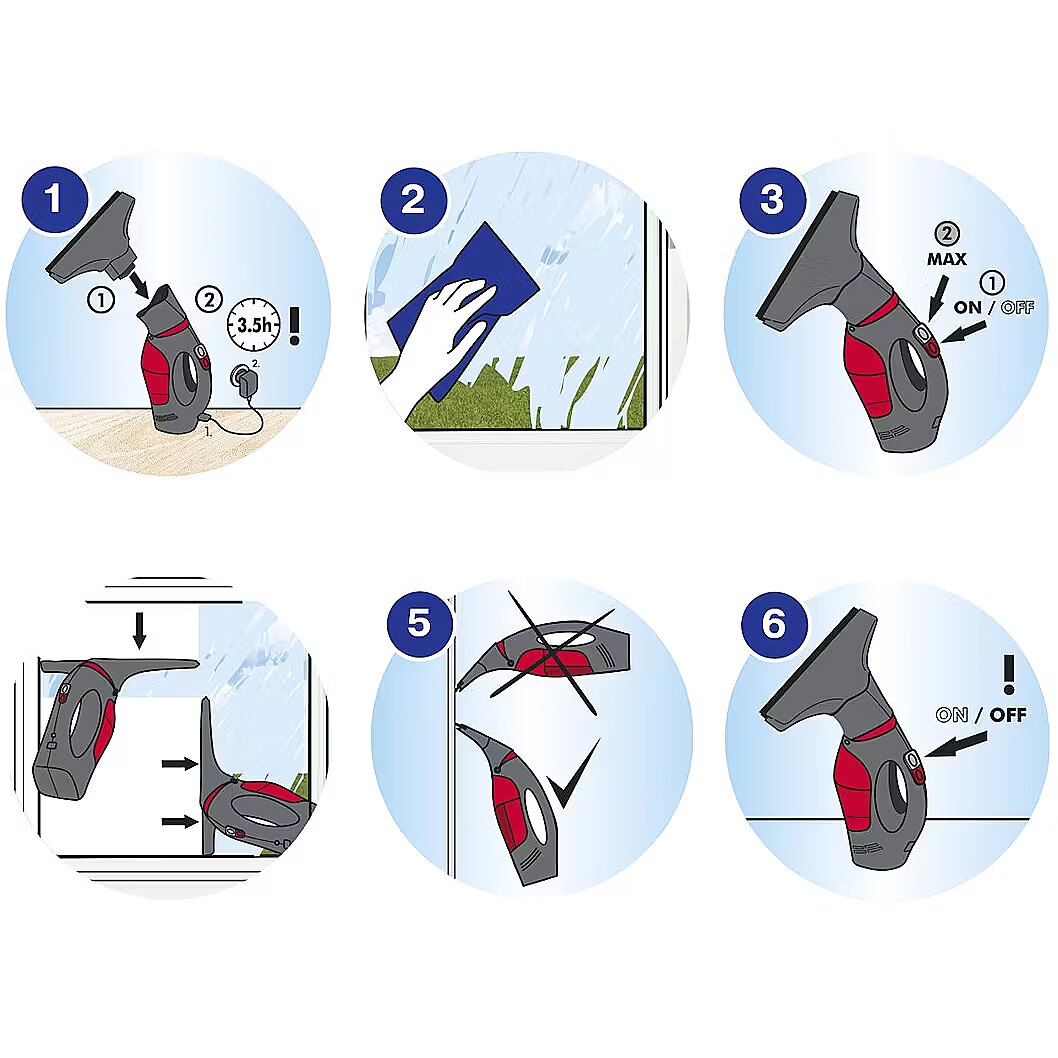 1
① ② 3.5h !
2.
1.

2

3
②
MAX
①
ON / OFF

5

6
!
ON / OFF