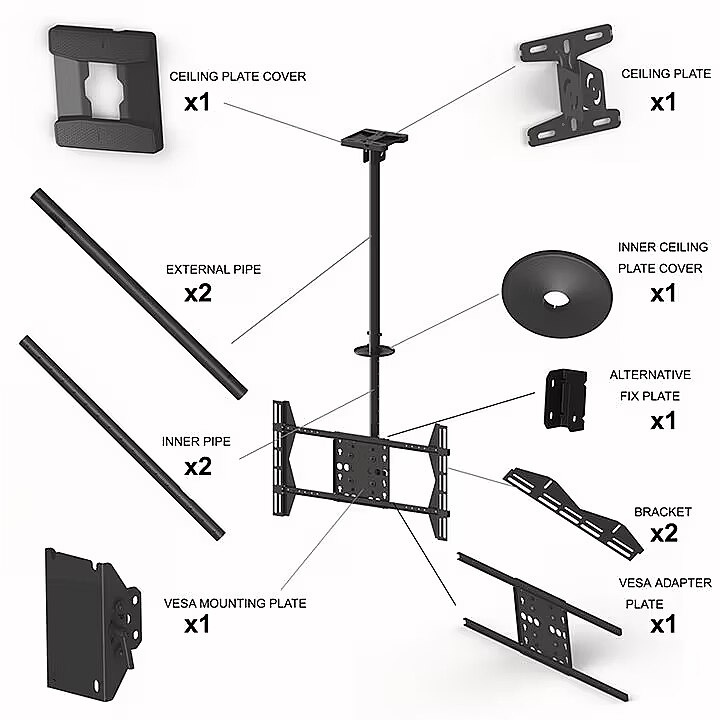 CEILING PLATE COVER
x1

CEILING PLATE
x1

EXTERNAL PIPE
x2

INNER CEILING PLATE COVER
x1

ALTERNATIVE FIX PLATE
x1

INNER PIPE
x2

BRACKET
x2

VESA MOUNTING PLATE
x1

VESA ADAPTER PLATE
x1