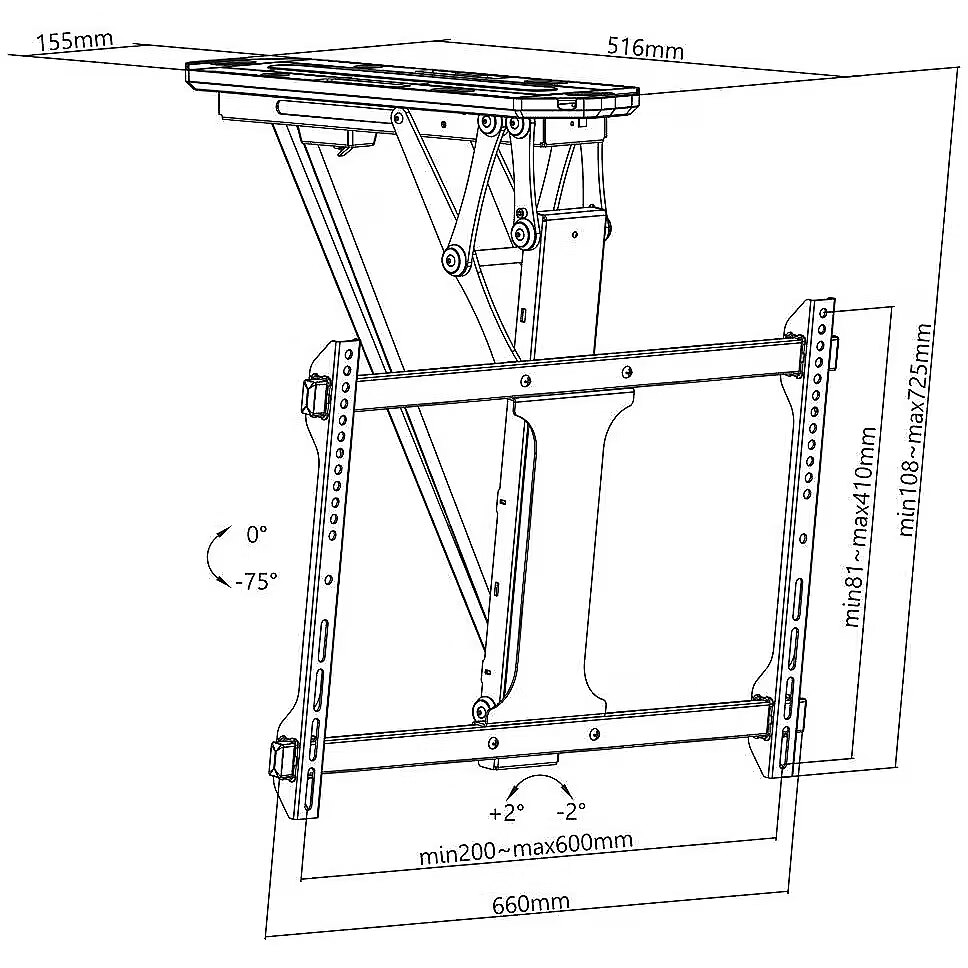 155mm
516mm
min108~max725mm
min81~max410mm
0°
-75°
+2°
-2°
min200~max600mm
660mm