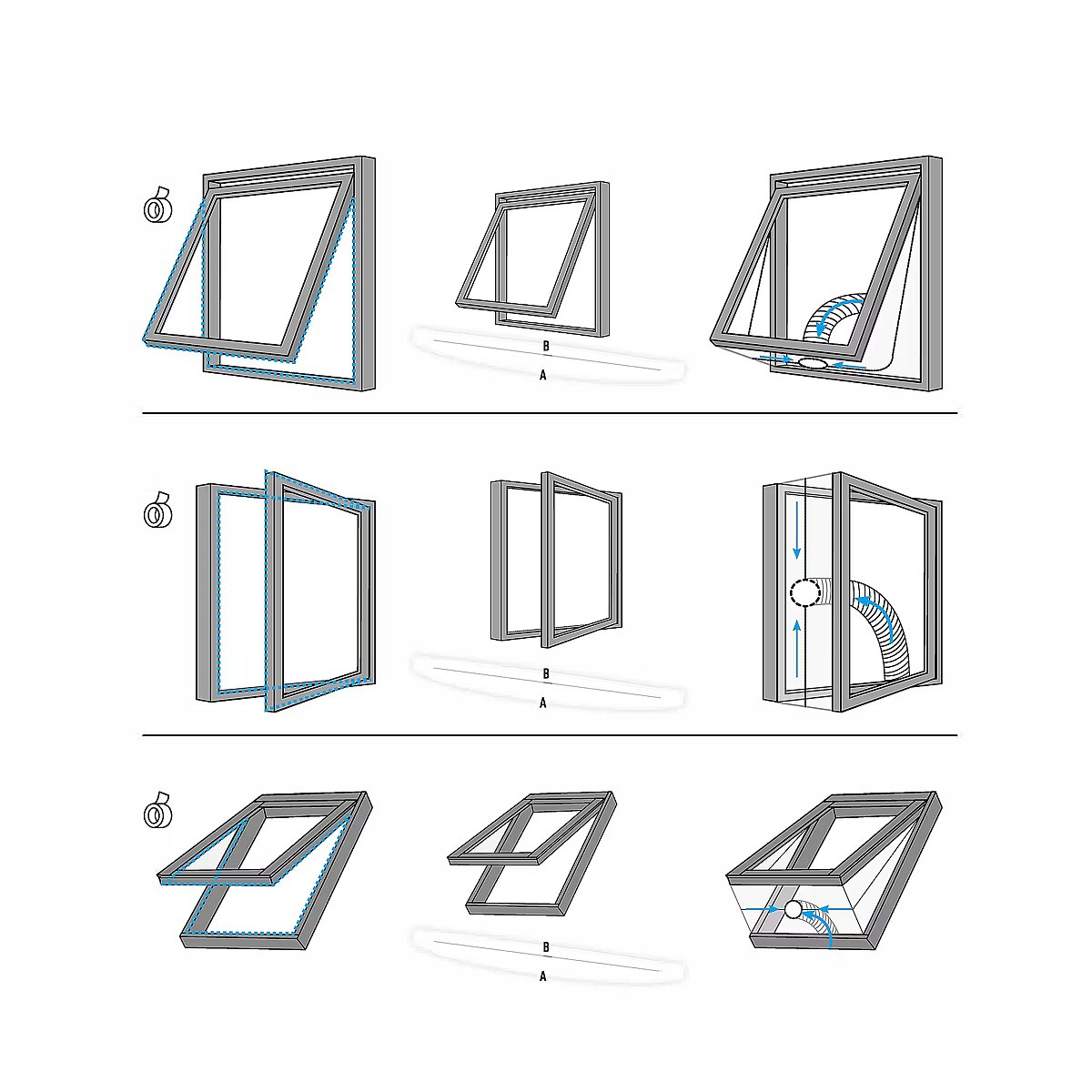 B
A

B
A

B
A