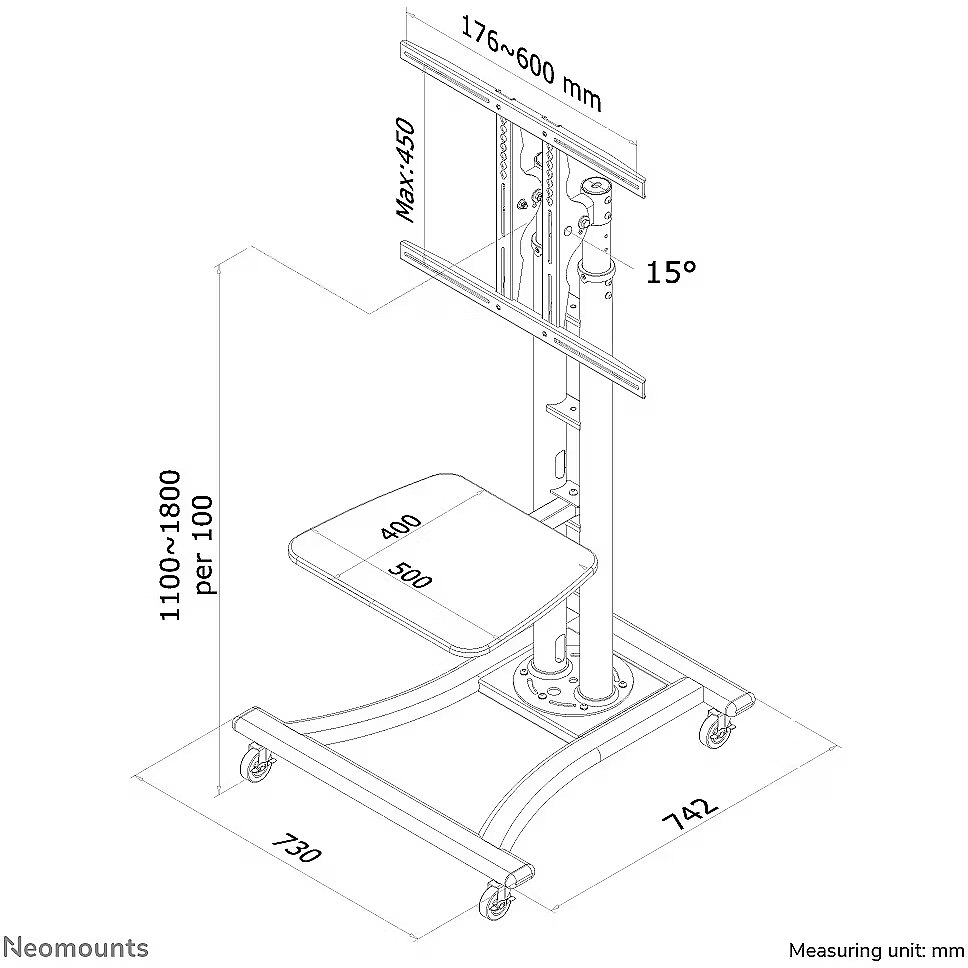 176~600 mm

Max:450

15°

1100~1800
per 100

400

500

730

742

Neomounts

Measuring unit: mm