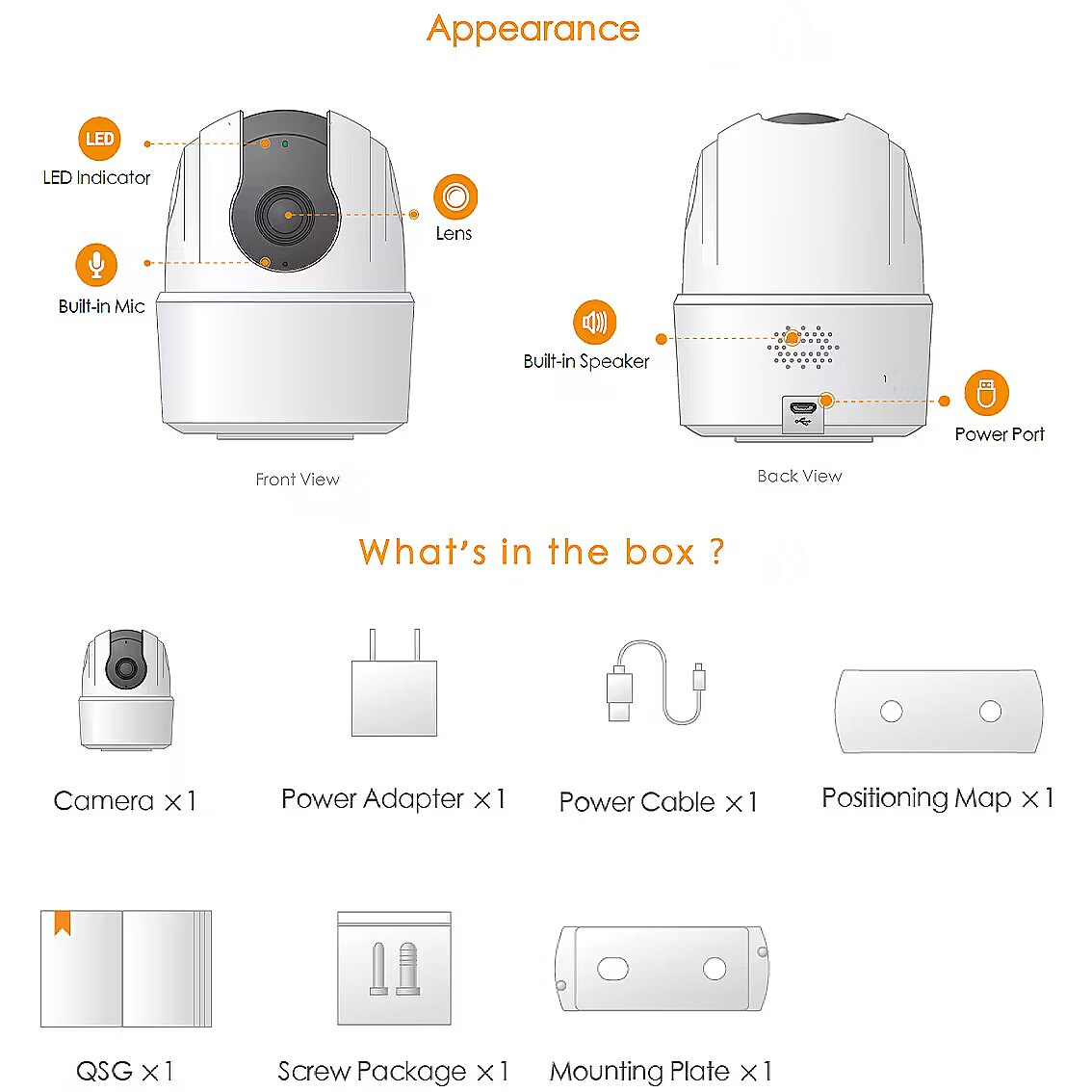 Appearance

LED

LED Indicator

Lens

Built-in Mic

Front View

Built-in Speaker

Power Port

Back View

What's in the box ?

Camera ×1

Power Adapter ×1

Power Cable ×1

Positioning Map ×1

QSG ×1

Screw Package ×1

Mounting Plate ×1