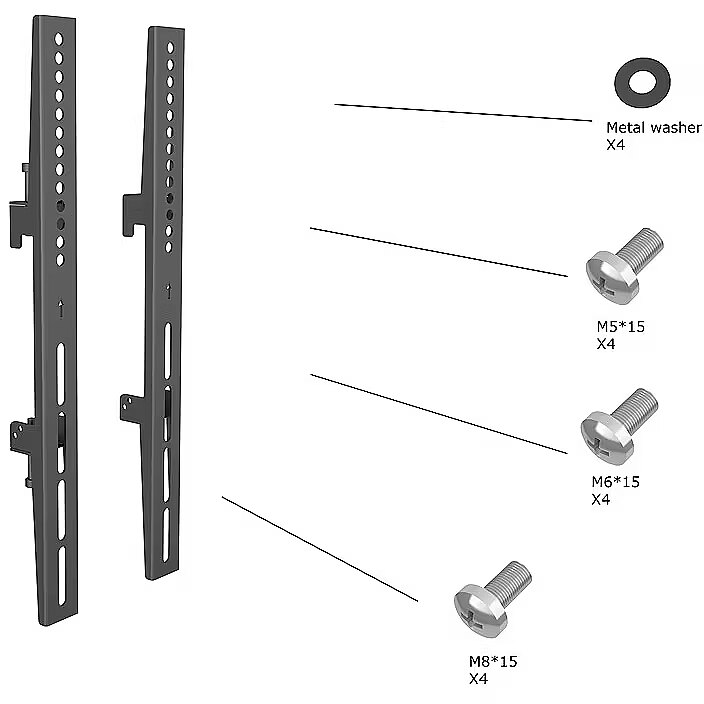 Metal washer
X4

M5*15
X4

M6*15
X4

M8*15
X4