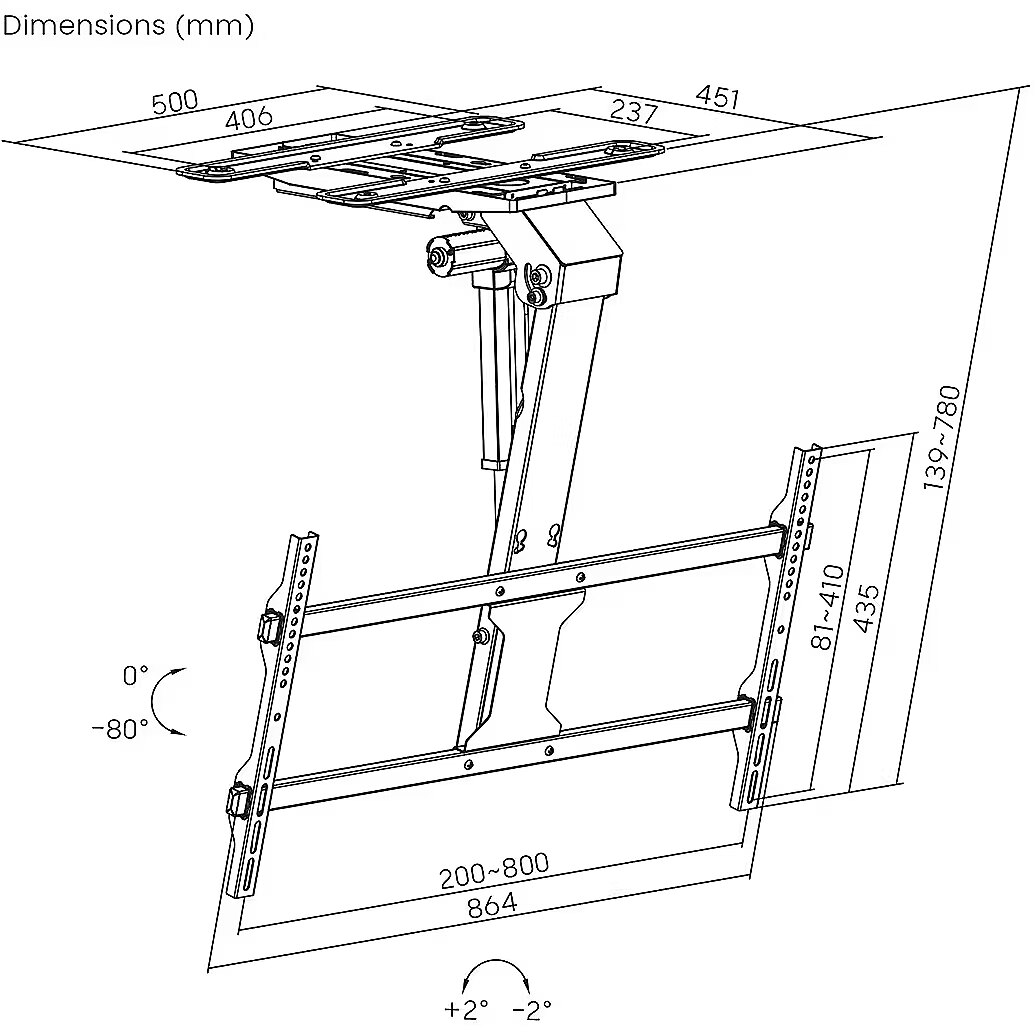 Dimensions (mm)

500
406
237
451
139~780
81~410
435
0°
-80°
200~800
864
+2°
-2°