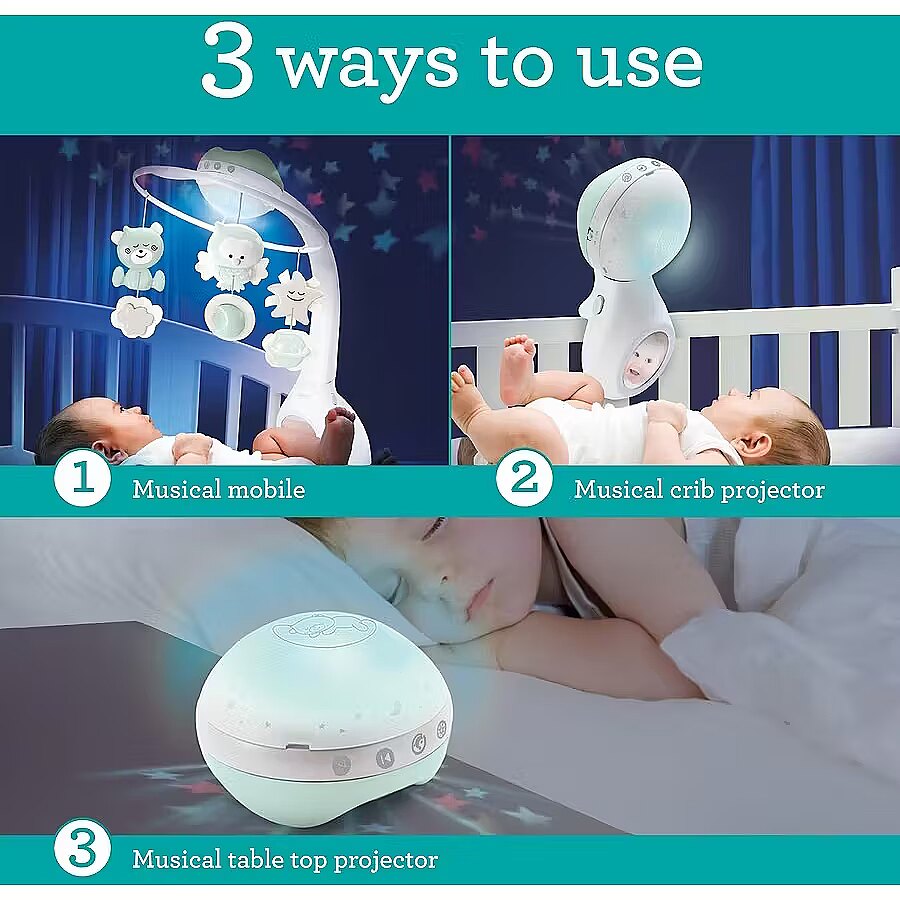 3 ways to use

1 Musical mobile

2 Musical crib projector

3 Musical table top projector