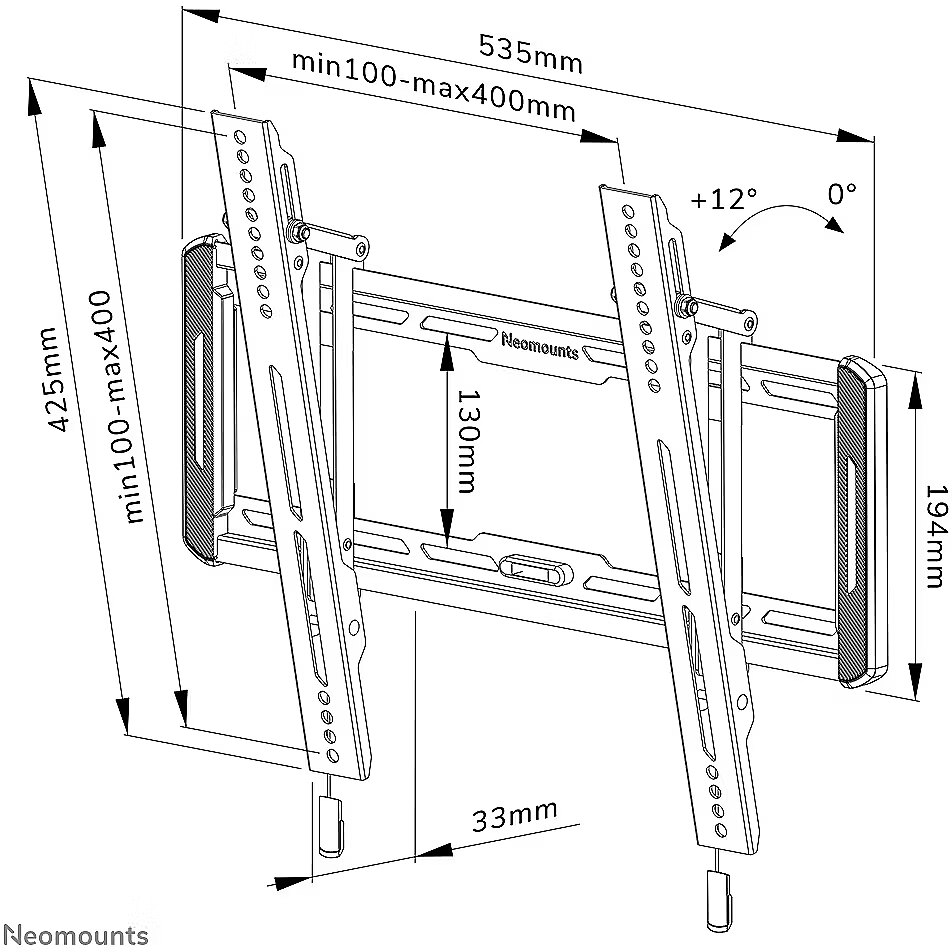 535mm
min100-max400mm
+12°
0°
425mm
min100-max400
Neomounts
130mm
194mm
33mm
Neomounts