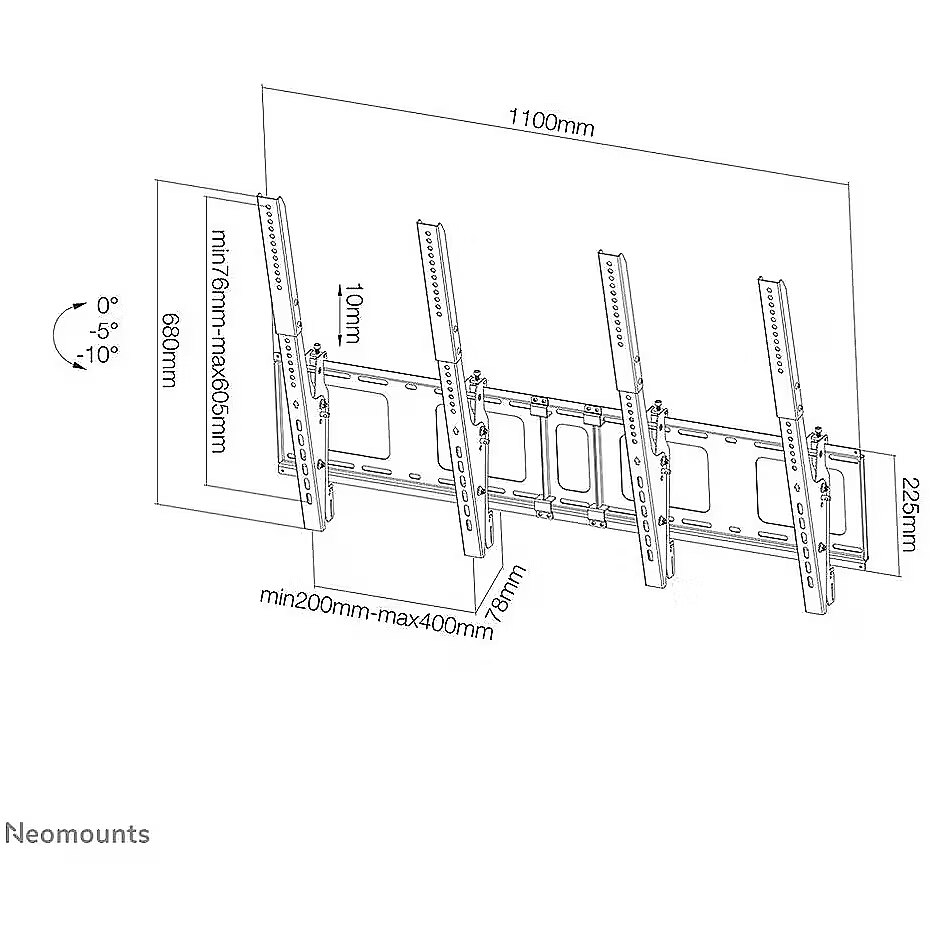 1100mm

0°
-5°
-10°

680mm

min76mm-max605mm

10mm

225mm

min200mm-max400mm

78mm

Neomounts