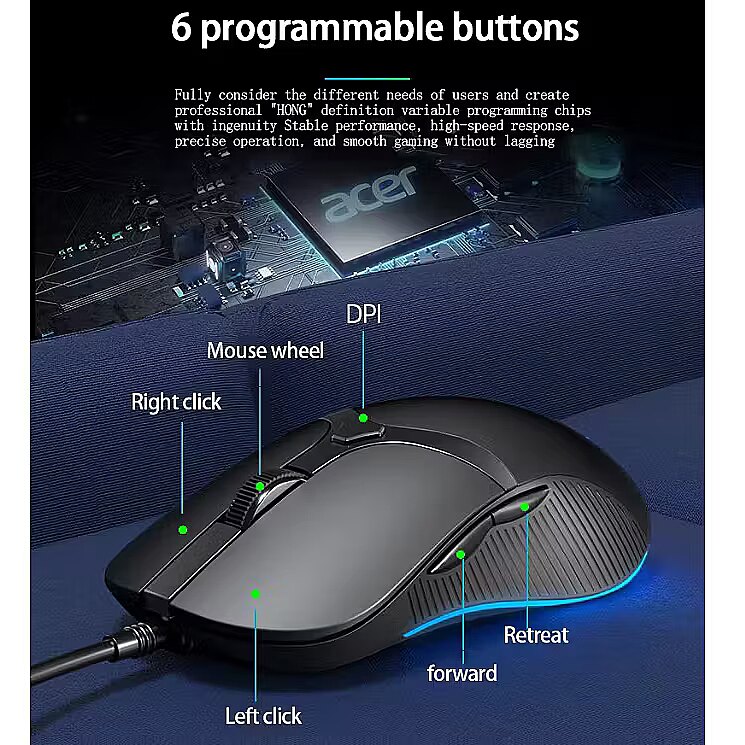 6 programmable buttons

Fully consider the different needs of users and create professional "HONG" definition variable programming chips with ingenuity Stable performance, high-speed response, precise operation, and smooth gaming without lagging

acer

DPI

Mouse wheel

Right click

Retreat

forward

Left click