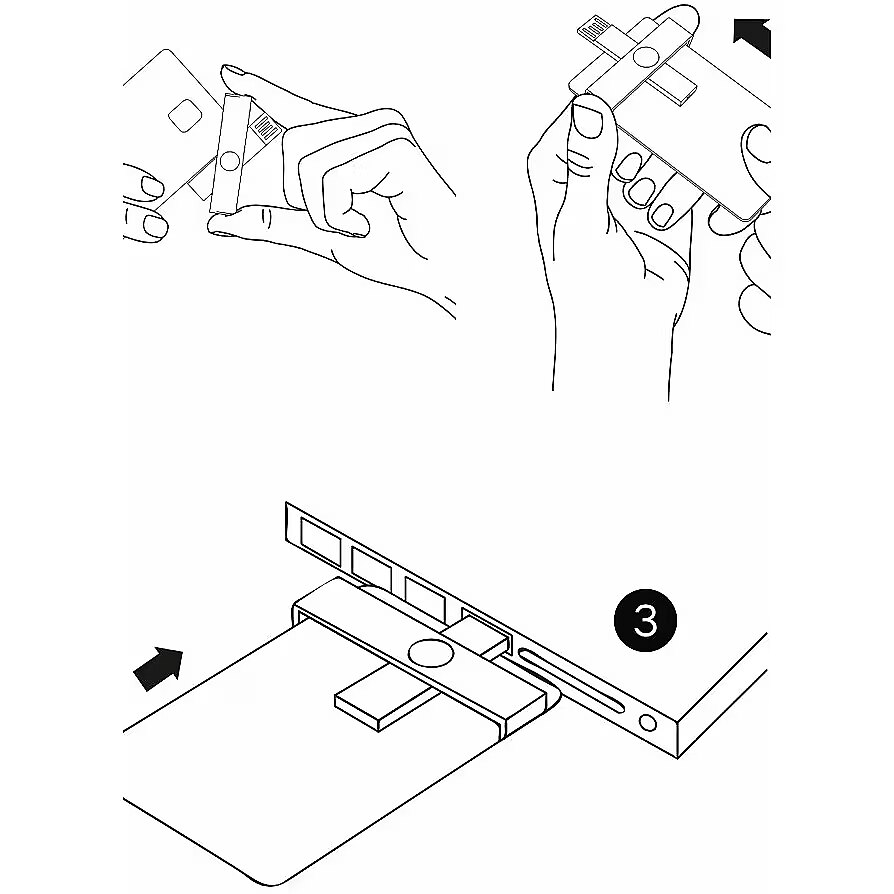 3