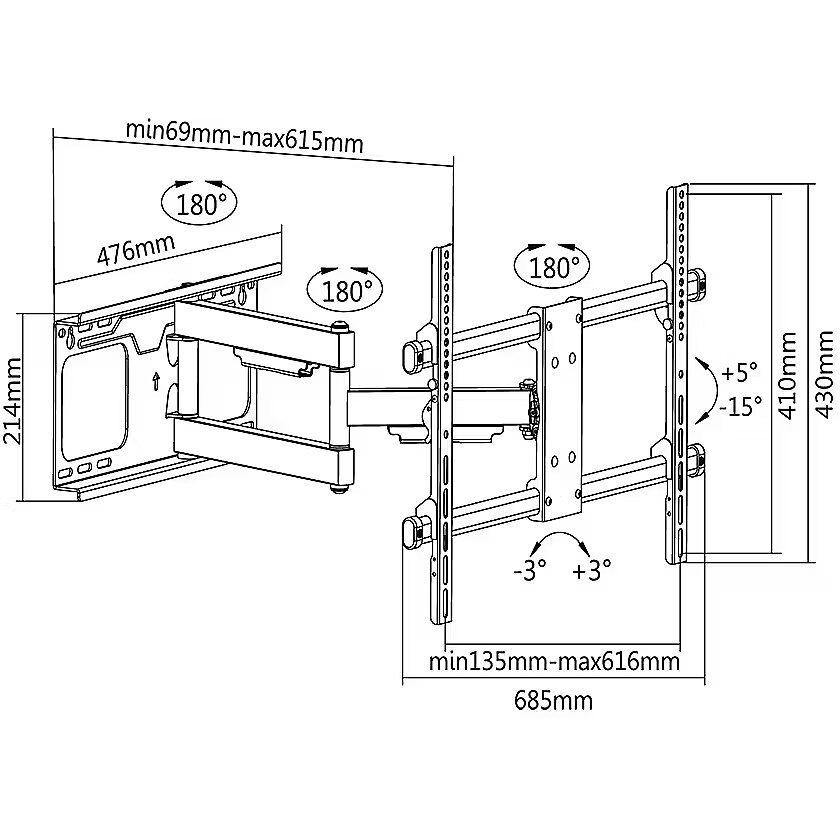 min69mm-max615mm

180°

476mm

180°

180°

214mm

+5°

-15°

410mm

430mm

-3°

+3°

min135mm-max616mm

685mm