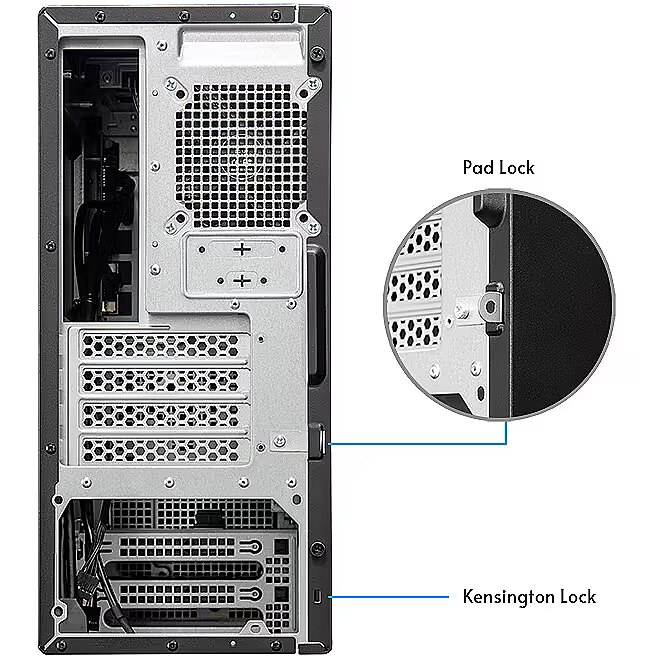 Pad Lock

Kensington Lock