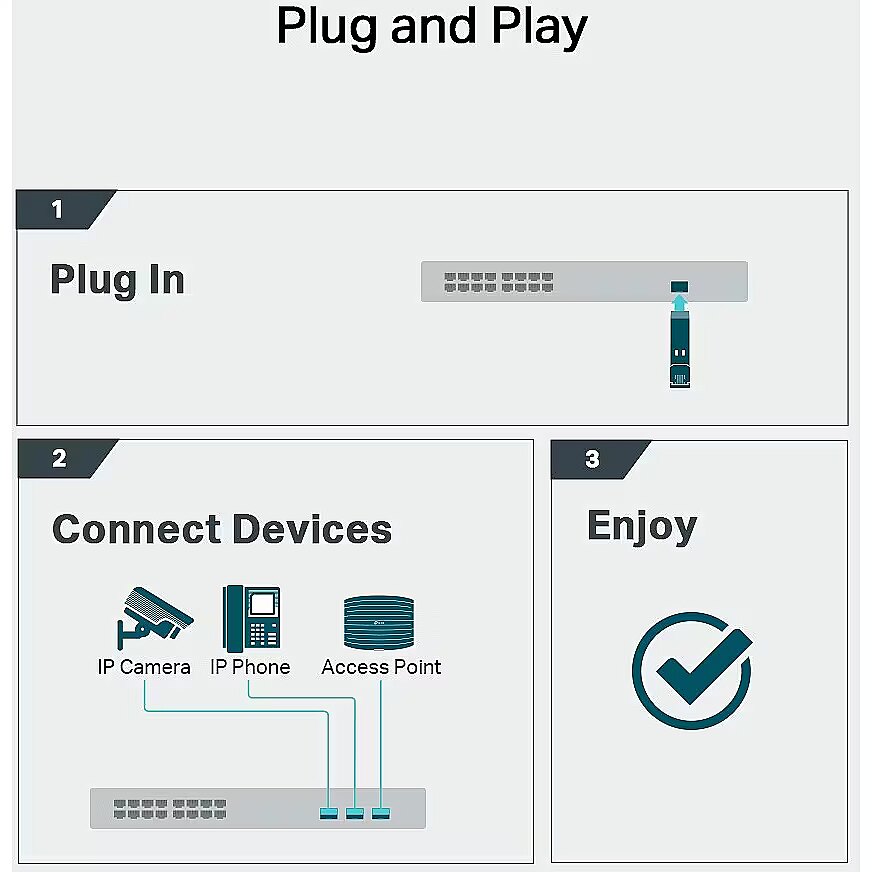 Plug and Play

1

Plug In

2

Connect Devices

IP Camera IP Phone Access Point

3

Enjoy