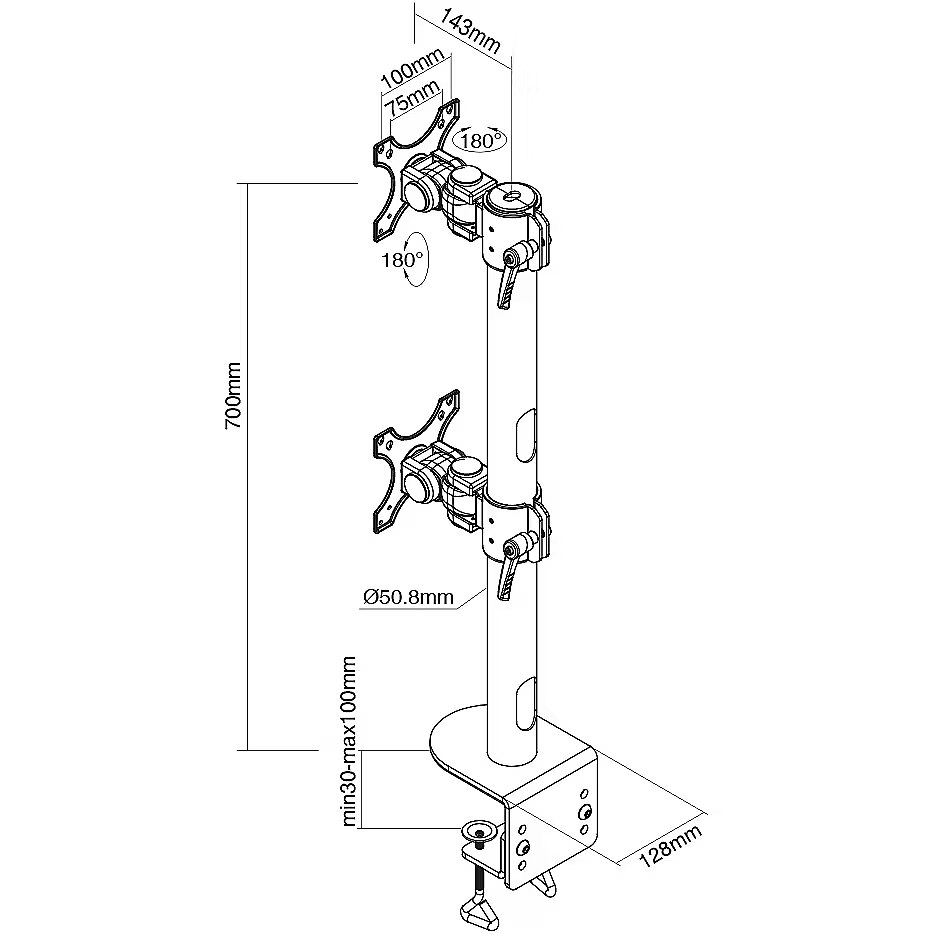 143mm
100mm
75mm
180°
180°
700mm
Ø50.8mm
min30-max100mm
128mm