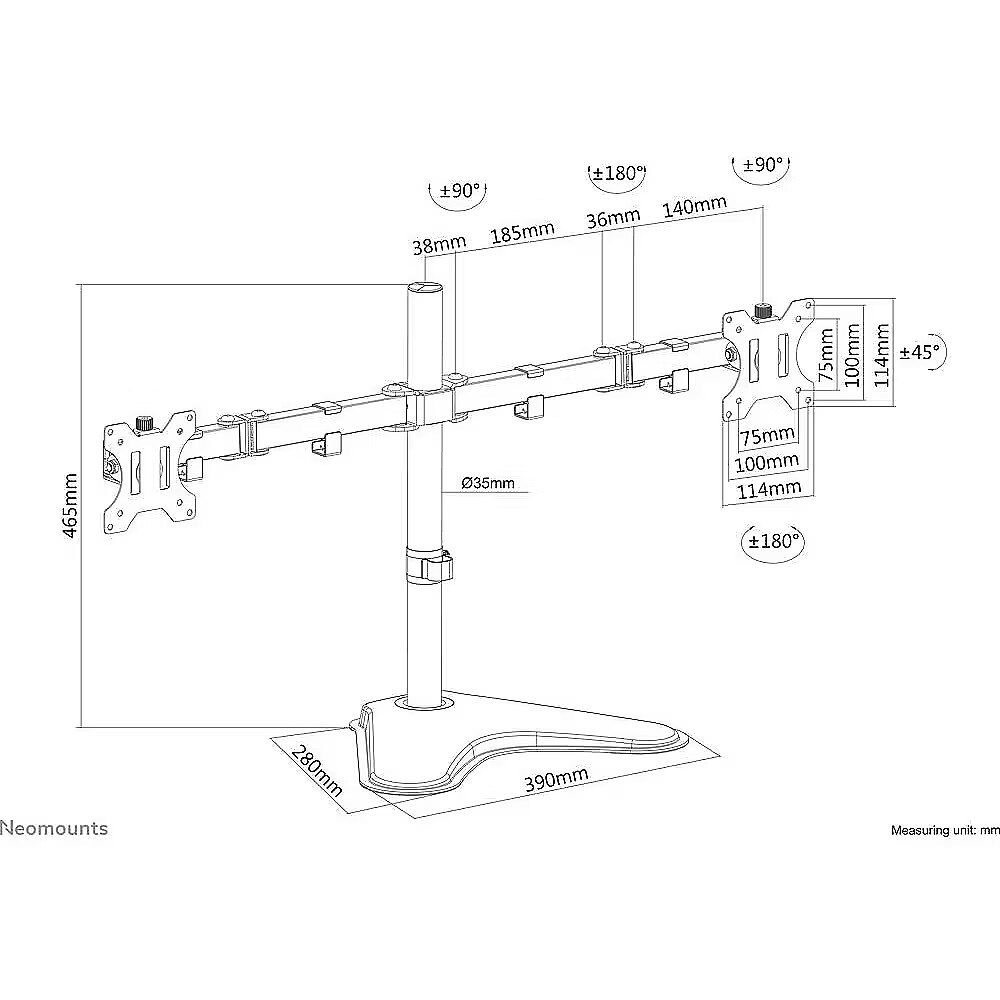 ±90°

±180°

±90°

38mm

185mm

36mm

140mm

75mm

100mm

114mm

±45°

75mm

100mm

114mm

±180°

Ø35mm

465mm

280mm

390mm

Neomounts

Measuring unit: mm