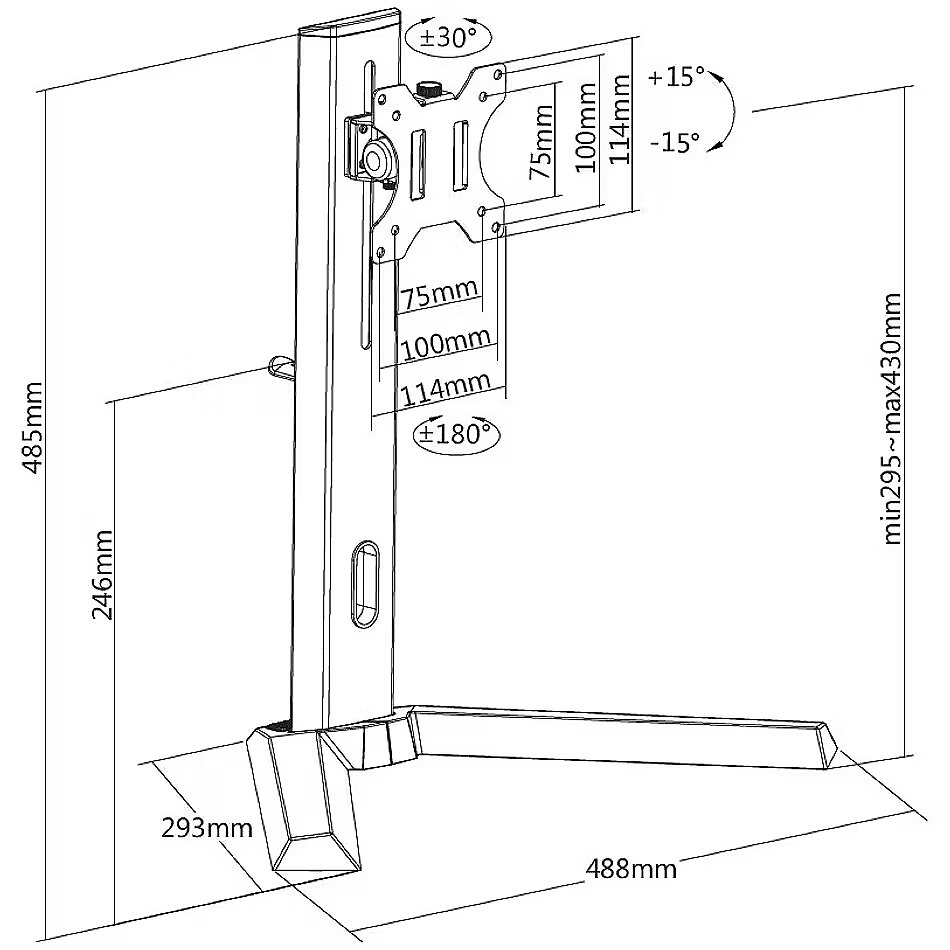 ±30°
+15°
-15°
75mm
100mm
114mm
75mm
100mm
114mm
±180°
485mm
246mm
min295~max430mm
293mm
488mm