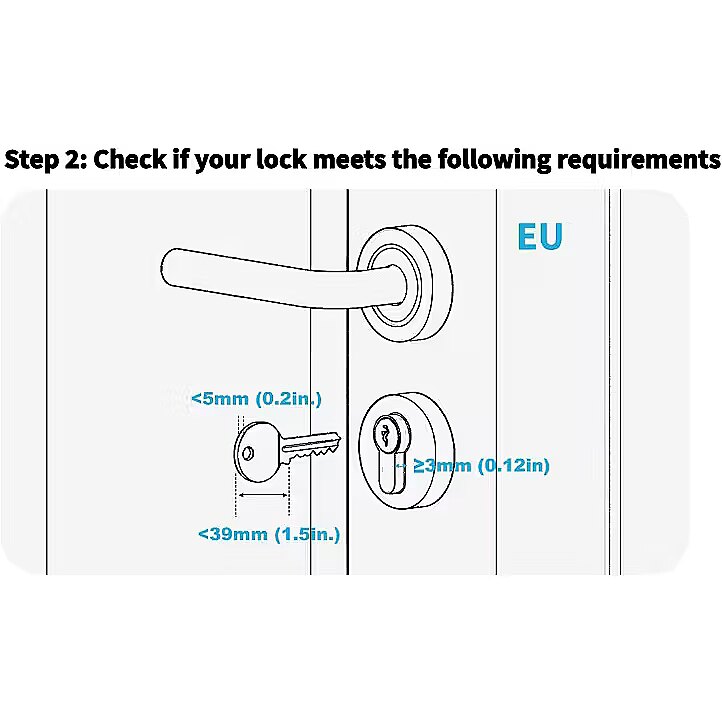 Step 2: Check if your lock meets the following requirements

EU

<5mm (0.2in.)

≥3mm (0.12in)

<39mm (1.5in.)