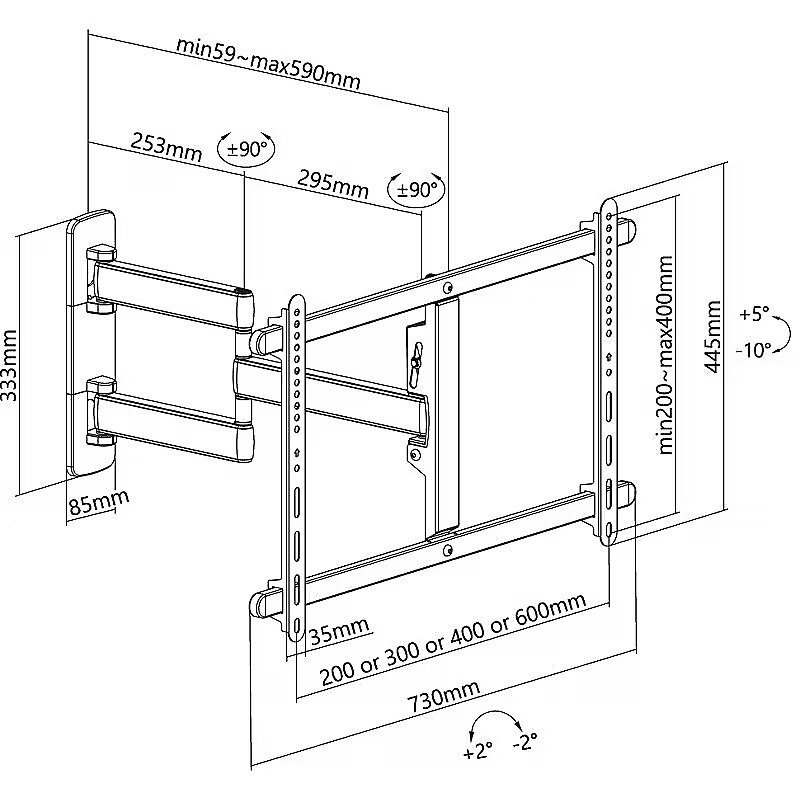 min59~max590mm

253mm

±90°

295mm

±90°

333mm

85mm

min200~max400mm

445mm

+5°

-10°

35mm

200 or 300 or 400 or 600mm

730mm

+2°

-2°