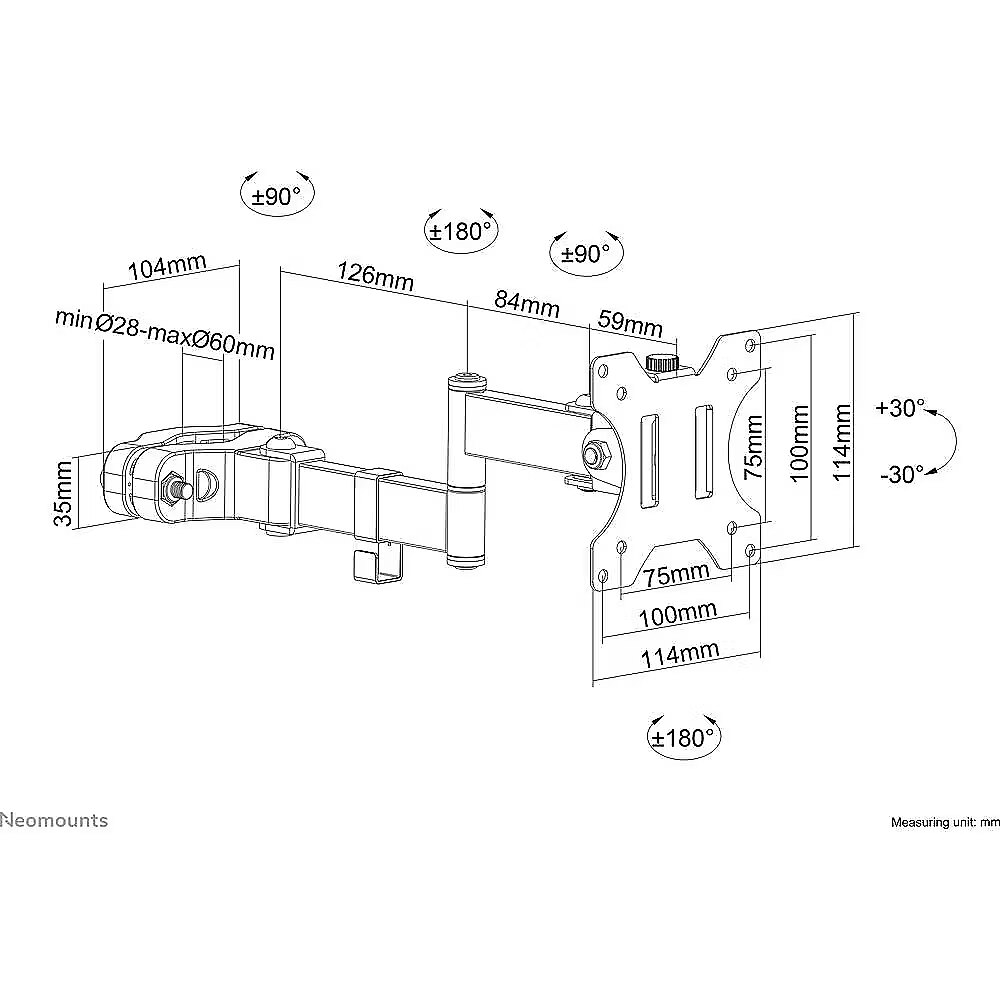 ±90°

±180°

±90°

104mm

126mm

84mm

59mm

minØ28-maxØ60mm

35mm

75mm

100mm

114mm

+30°

-30°

75mm

100mm

114mm

±180°

Neomounts

Measuring unit: mm