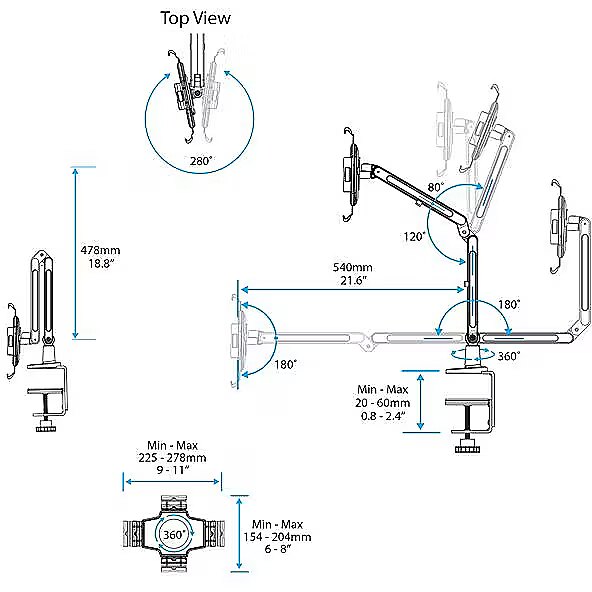 Top View

280°

478mm
18.8"

80°

120°

540mm
21.6"

180°

180°

360°

Min - Max
20 - 60mm
0.8 - 2.4"

Min - Max
225 - 278mm
9 - 11"

360°

Min - Max
154 - 204mm
6 - 8"