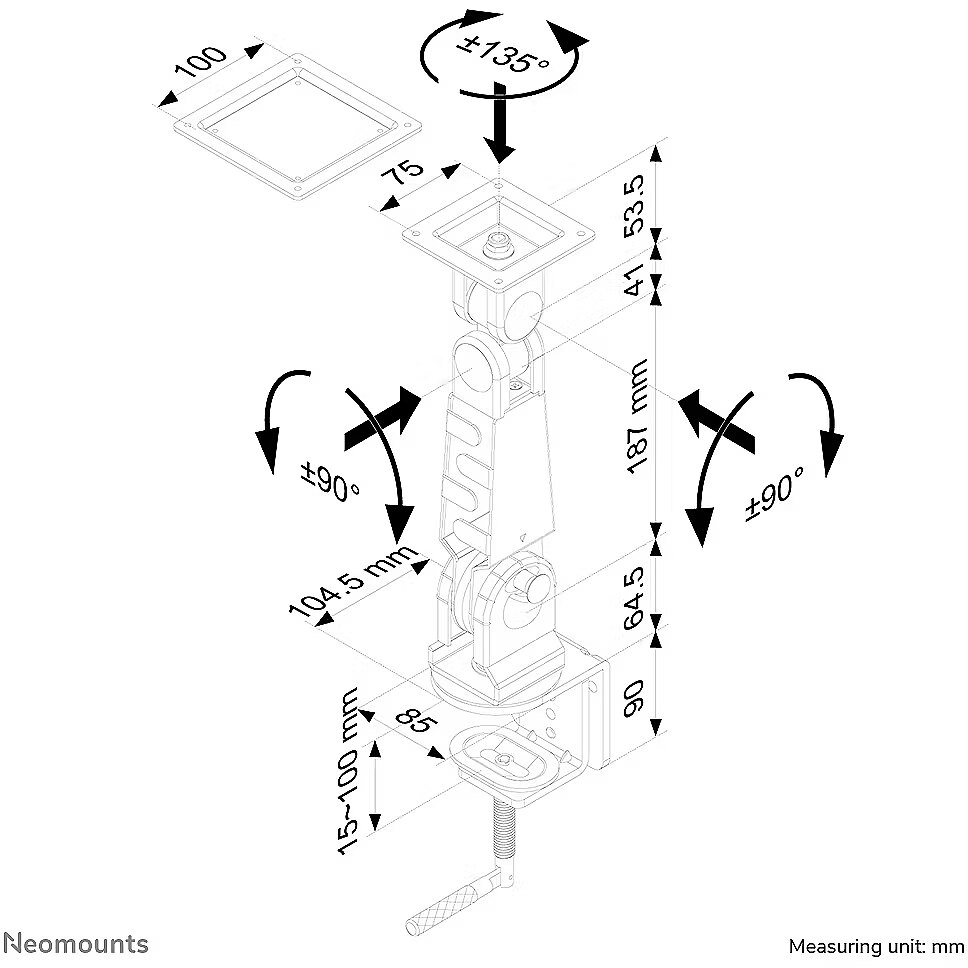 100
±135°
75
53.5
41
187 mm
±90°
±90°
104.5 mm
64.5
90
85
15~100 mm
Neomounts
Measuring unit: mm