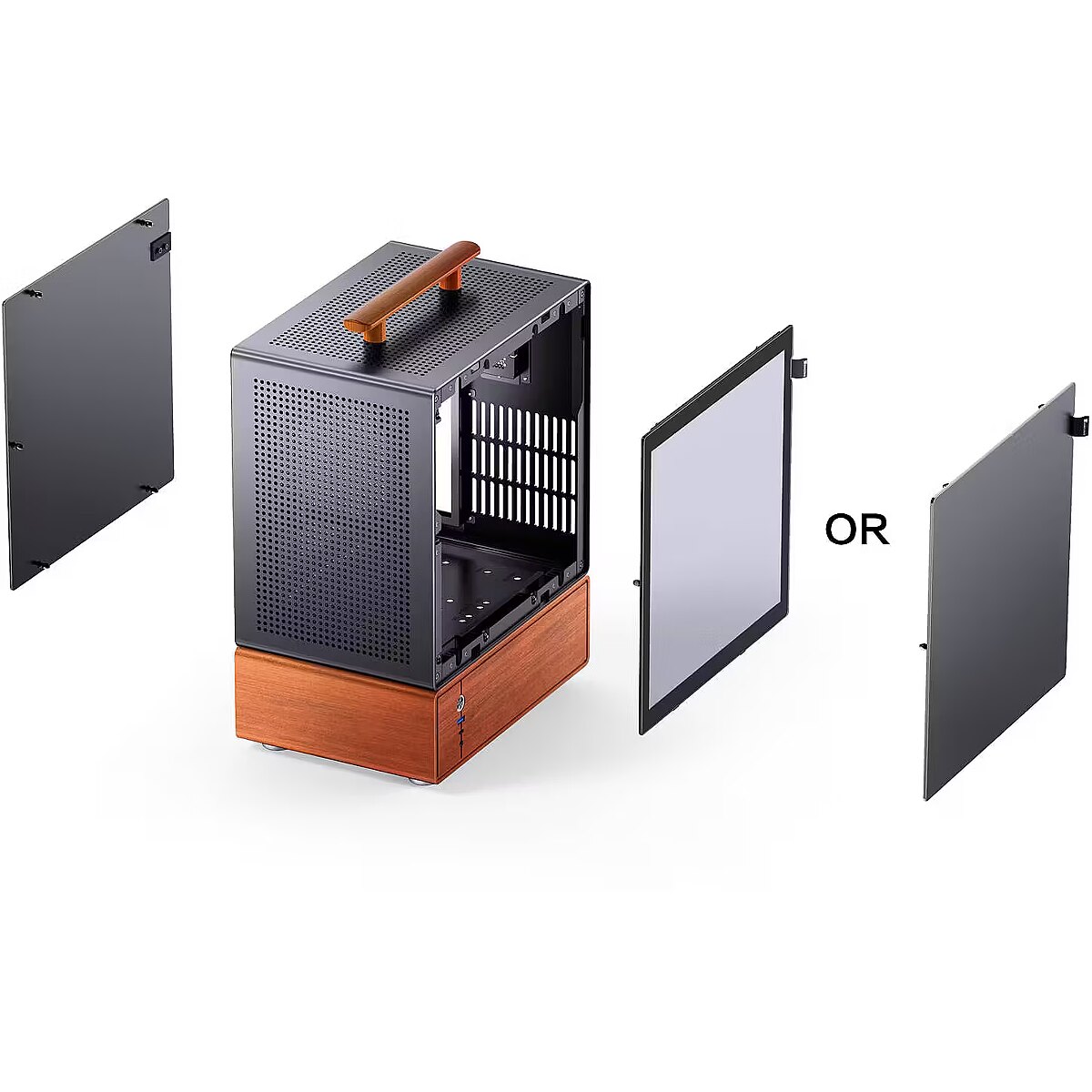 OR