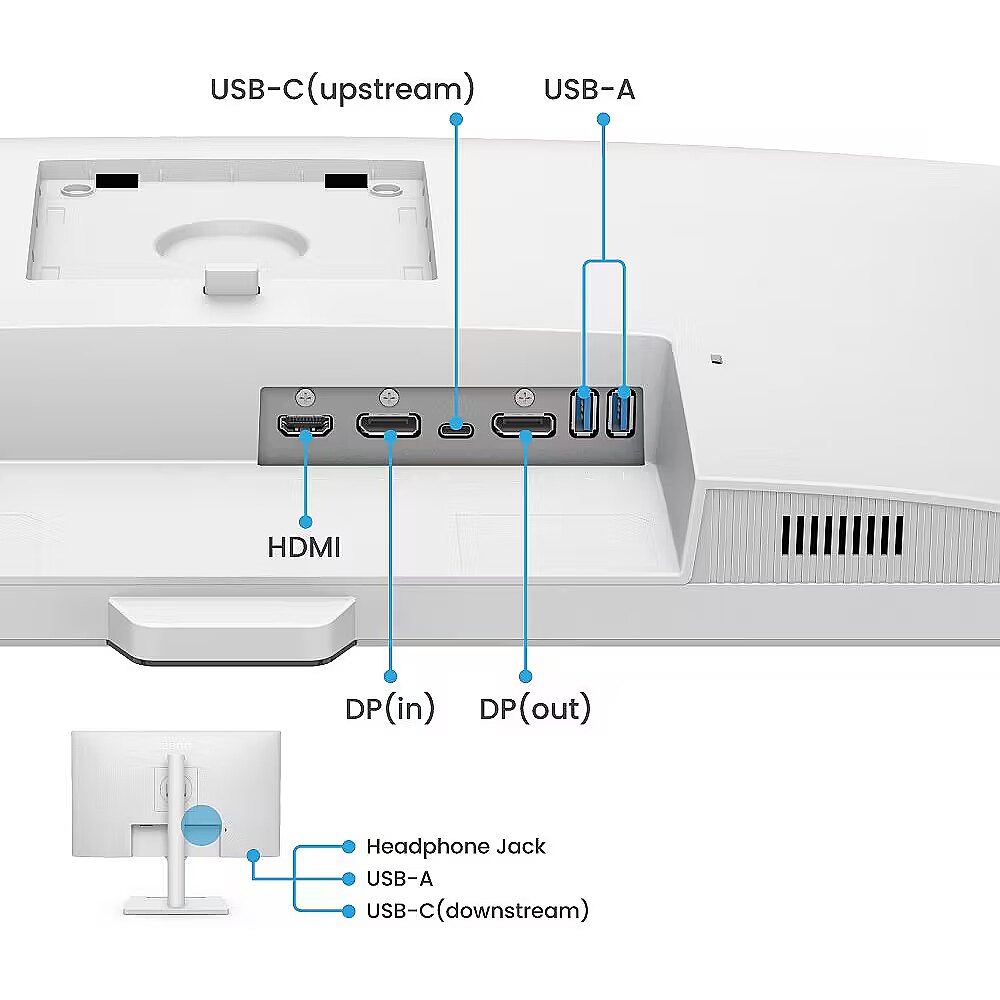 USB-C(upstream)
USB-A

HDMI

DP(in)
DP(out)

Headphone Jack
USB-A
USB-C(downstream)