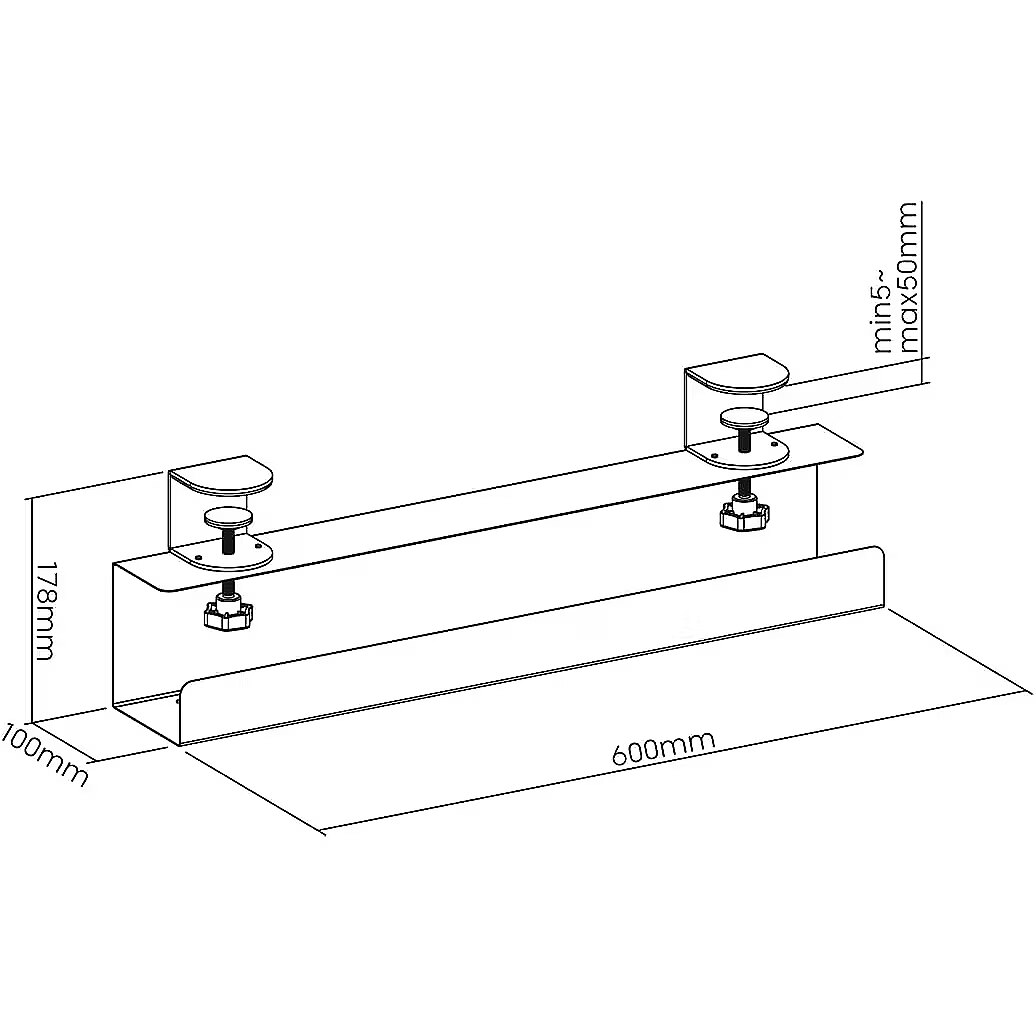 min5~
max50mm

178mm

100mm

600mm