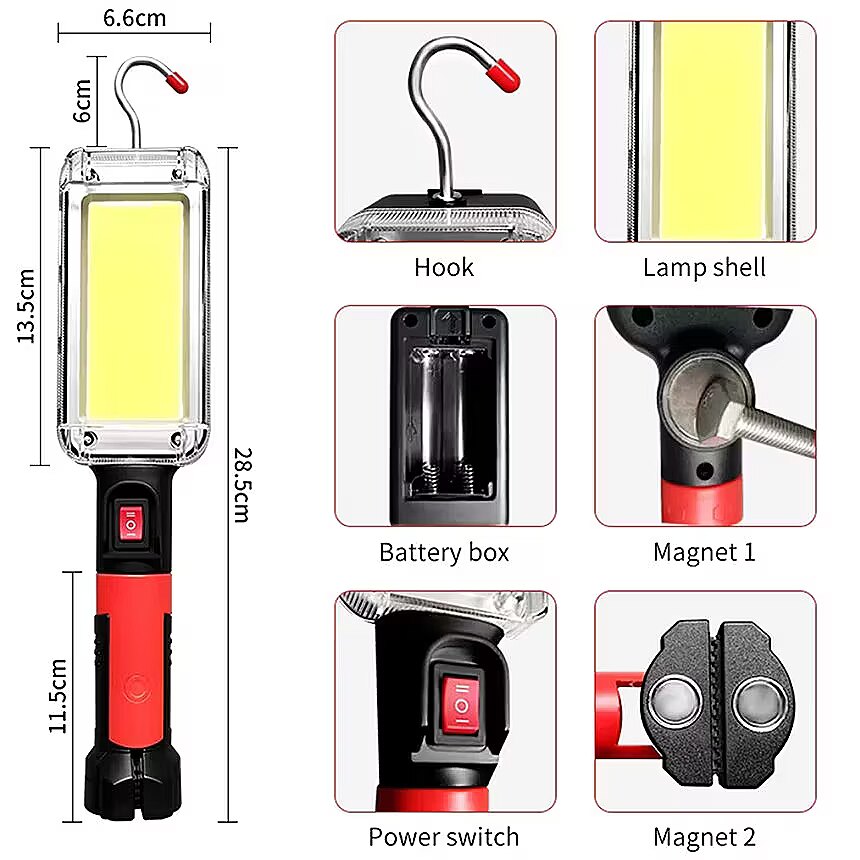 6.6cm
6cm
13.5cm
28.5cm
11.5cm

Hook
Lamp shell
Battery box
Magnet 1
Power switch
Magnet 2