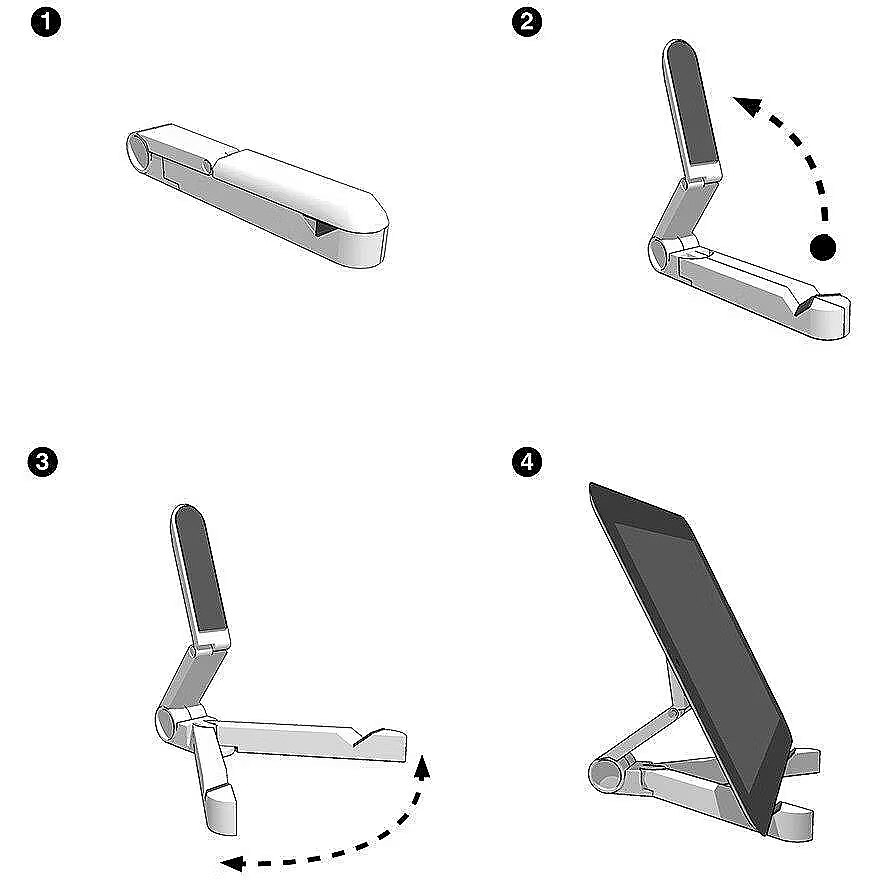 1
2
3
4