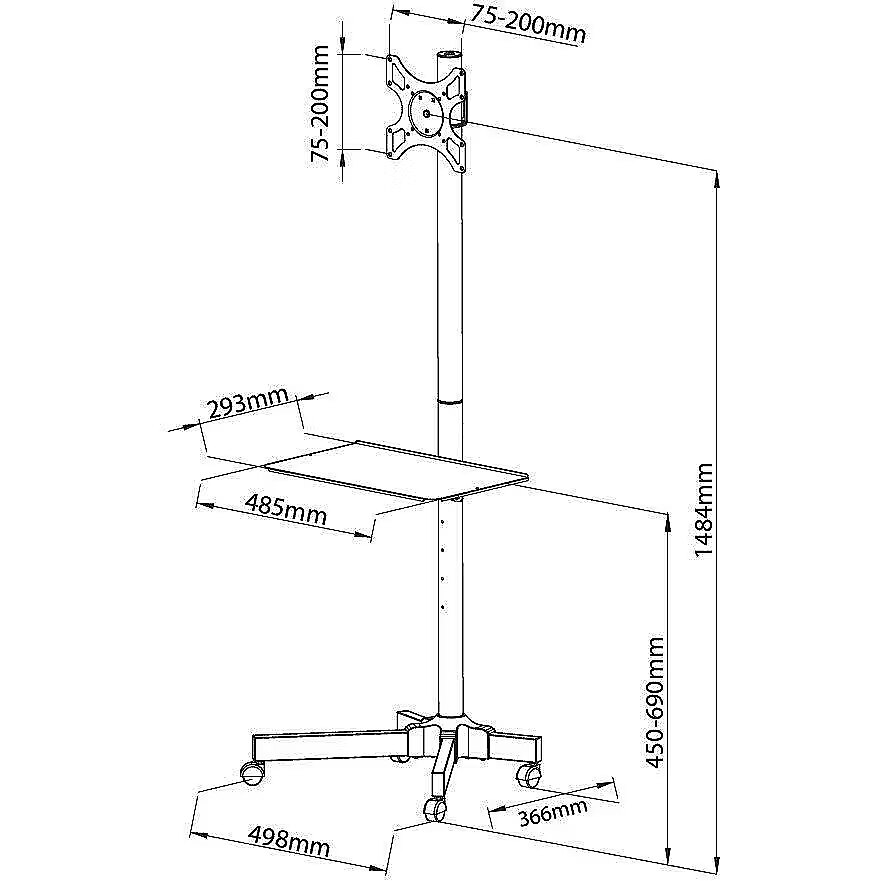 75-200mm
75-200mm
293mm
485mm
1484mm
450-690mm
366mm
498mm