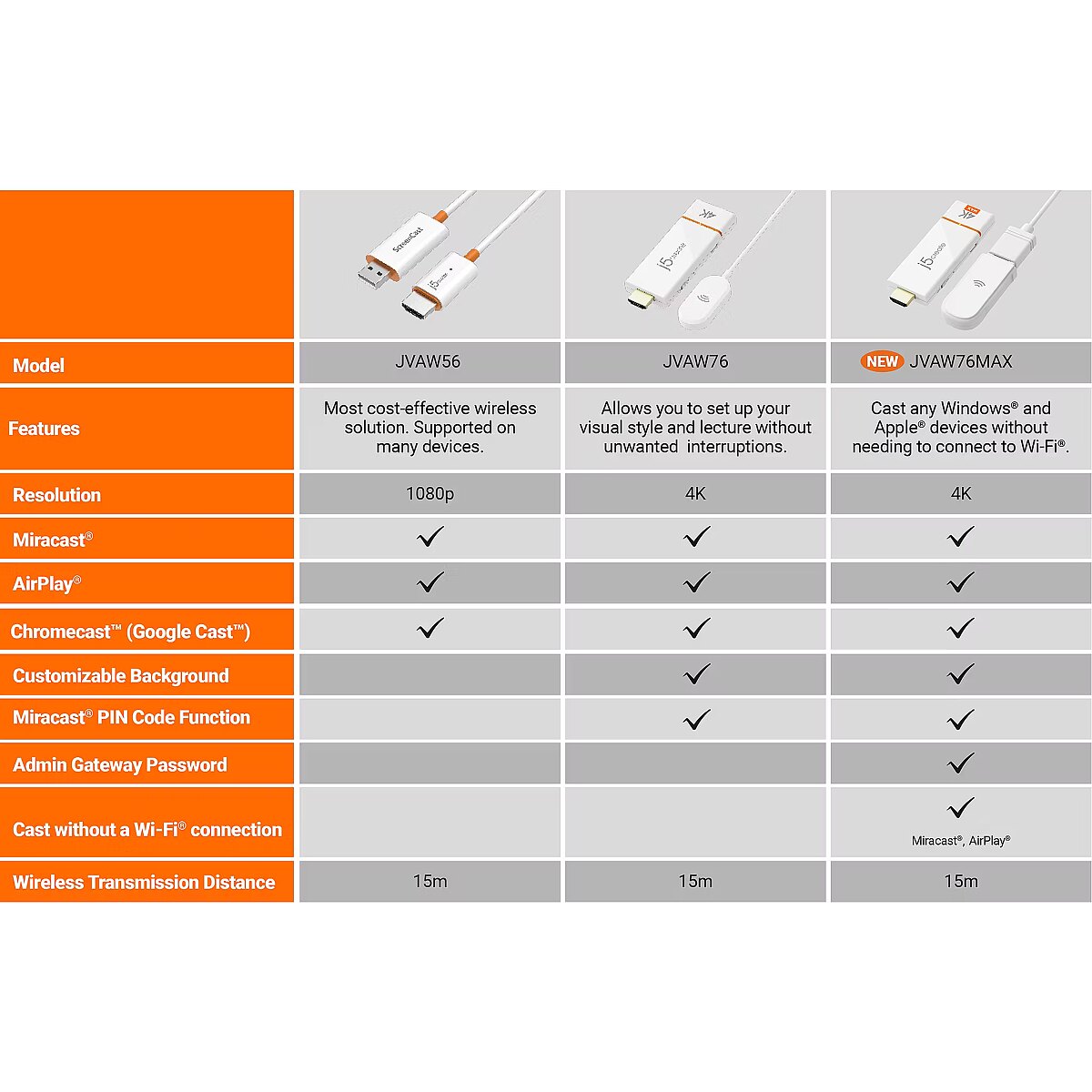 | | ScreenCast j5create | j5create 4K | j5create 4K MAX |
|---|---|---|---|
| Model | JVAW56 | JVAW76 | NEW JVAW76MAX |
| Features | Most cost-effective wireless solution. Supported on many devices. | Allows you to set up your visual style and lecture without unwanted interruptions. | Cast any Windows® and Apple® devices without needing to connect to Wi-Fi®. |
| Resolution | 1080p | 4K | 4K |
| Miracast® | ✓ | ✓ | ✓ |
| AirPlay® | ✓ | ✓ | ✓ |
| Chromecast™ (Google Cast™) | ✓ | ✓ | ✓ |
| Customizable Background | | ✓ | ✓ |
| Miracast® PIN Code Function | | ✓ | ✓ |
| Admin Gateway Password | | | ✓ |
| Cast without a Wi-Fi® connection | | | ✓ Miracast®, AirPlay® |
| Wireless Transmission Distance | 15m | 15m | 15m |