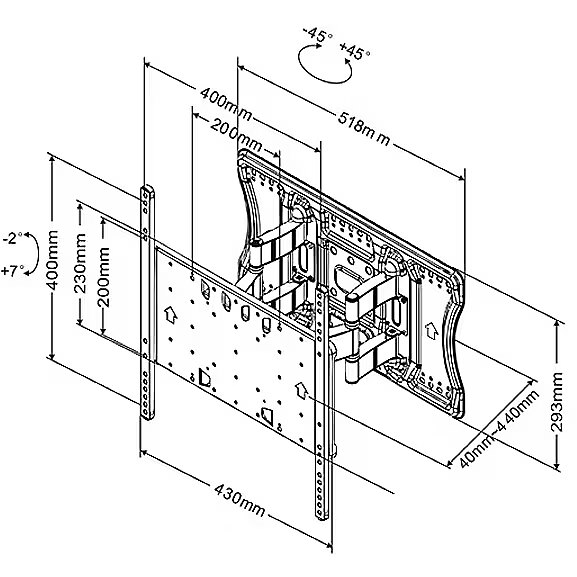 -45°
+45°
400mm
518mm
200mm
-2°
+7°
400mm
230mm
200mm
293mm
40mm-440mm
430mm