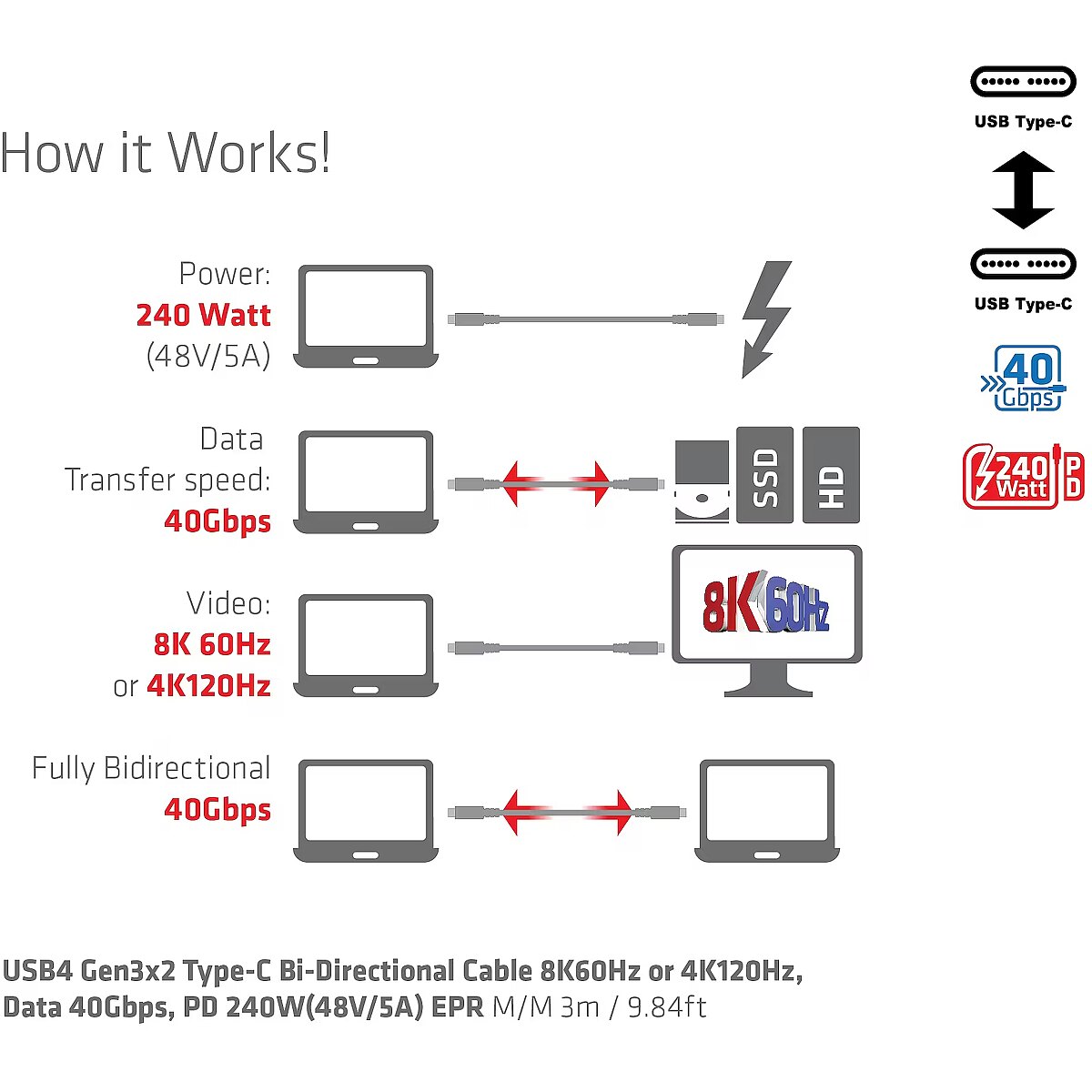 How it Works!

Power:
240 Watt
(48V/5A)

Data
Transfer speed:
40Gbps

SSD

HD

Video:
8K 60Hz
or 4K120Hz

8K 60Hz

Fully Bidirectional
40Gbps

USB Type-C

USB Type-C

40
Gbps

240
Watt
PD

USB4 Gen3x2 Type-C Bi-Directional Cable 8K60Hz or 4K120Hz, Data 40Gbps, PD 240W(48V/5A) EPR M/M 3m / 9.84ft