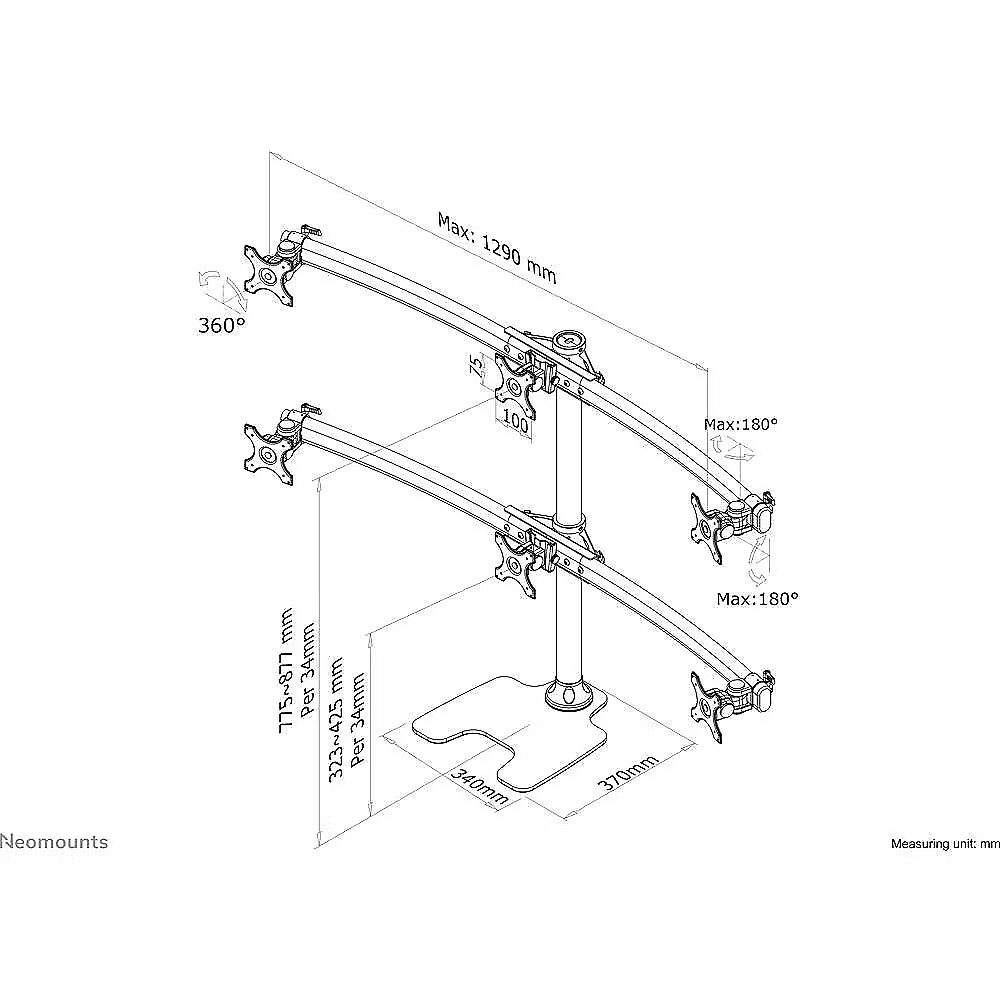 Max: 1290 mm

360°

75

100

Max:180°

Max:180°

775~877 mm
Per 34mm

323~425 mm
Per 34mm

340mm

370mm

Neomounts

Measuring unit: mm