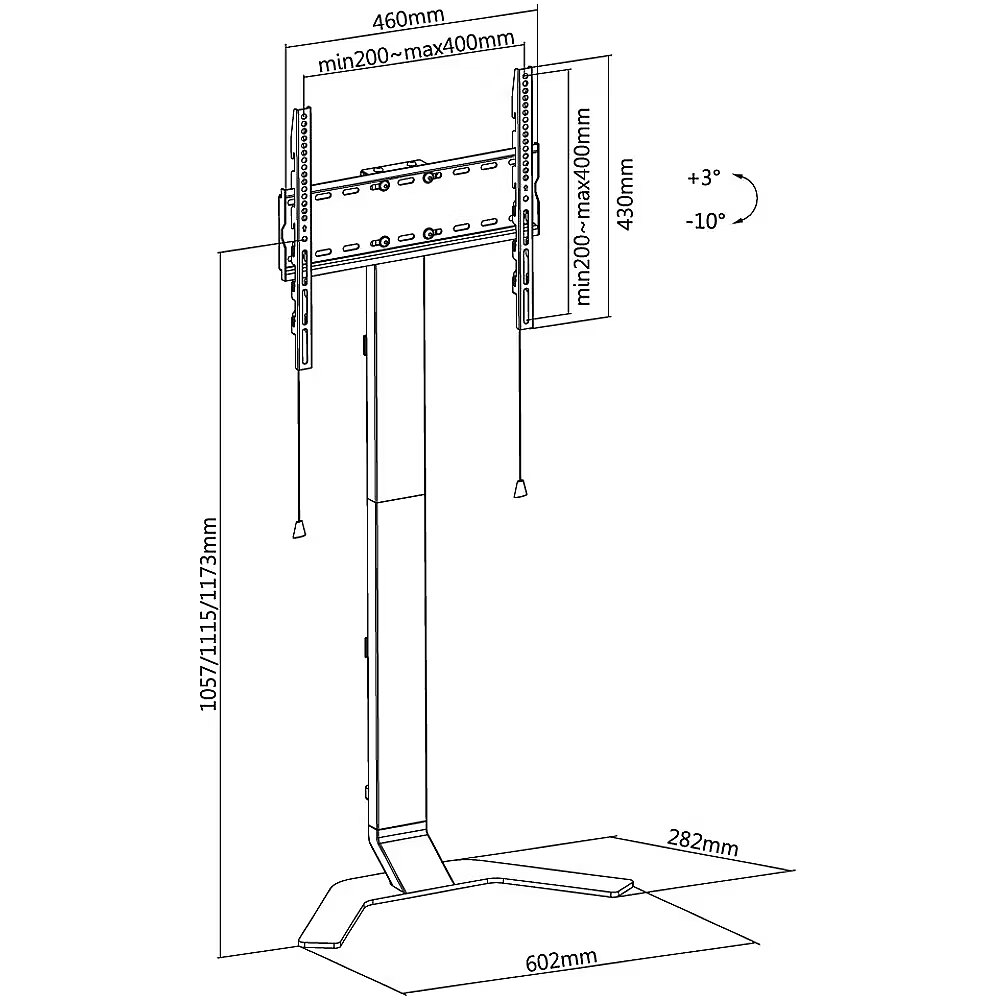 460mm
min200~max400mm
min200~max400mm
430mm
+3°
-10°
1057/1115/1173mm
282mm
602mm