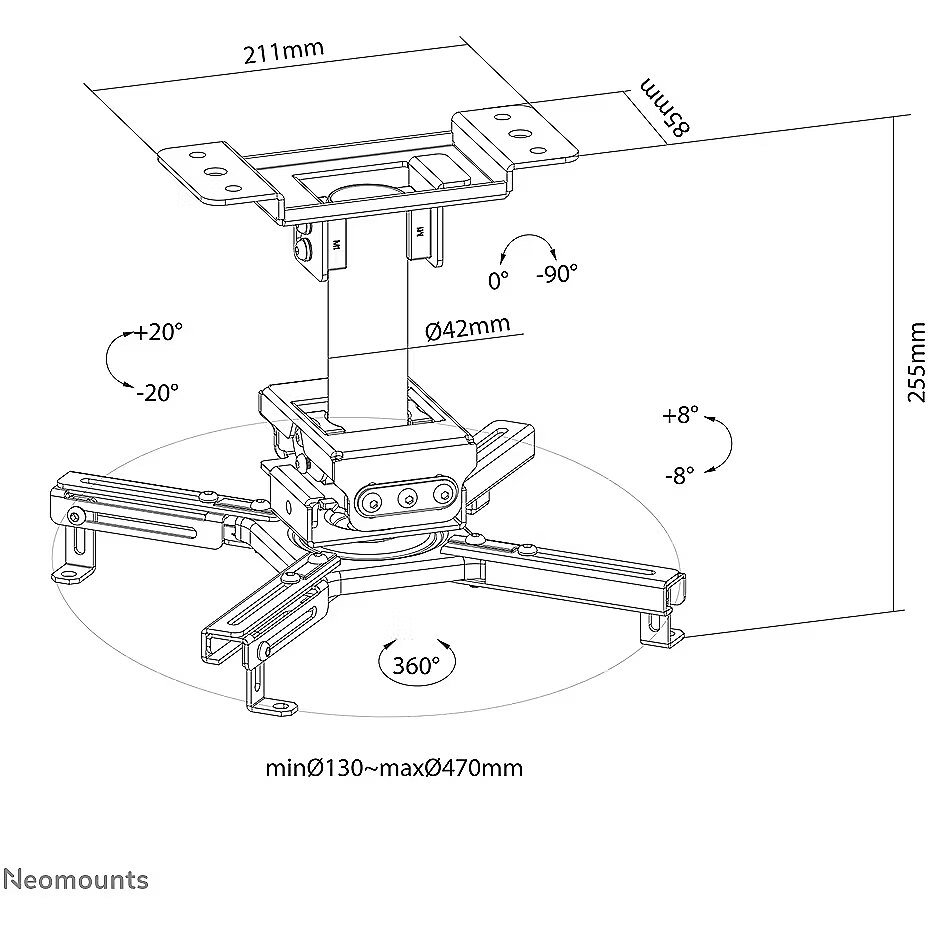 211mm

85mm

0°
-90°

+20°
-20°

Ø42mm

255mm

+8°
-8°

360°

minØ130~maxØ470mm

Neomounts