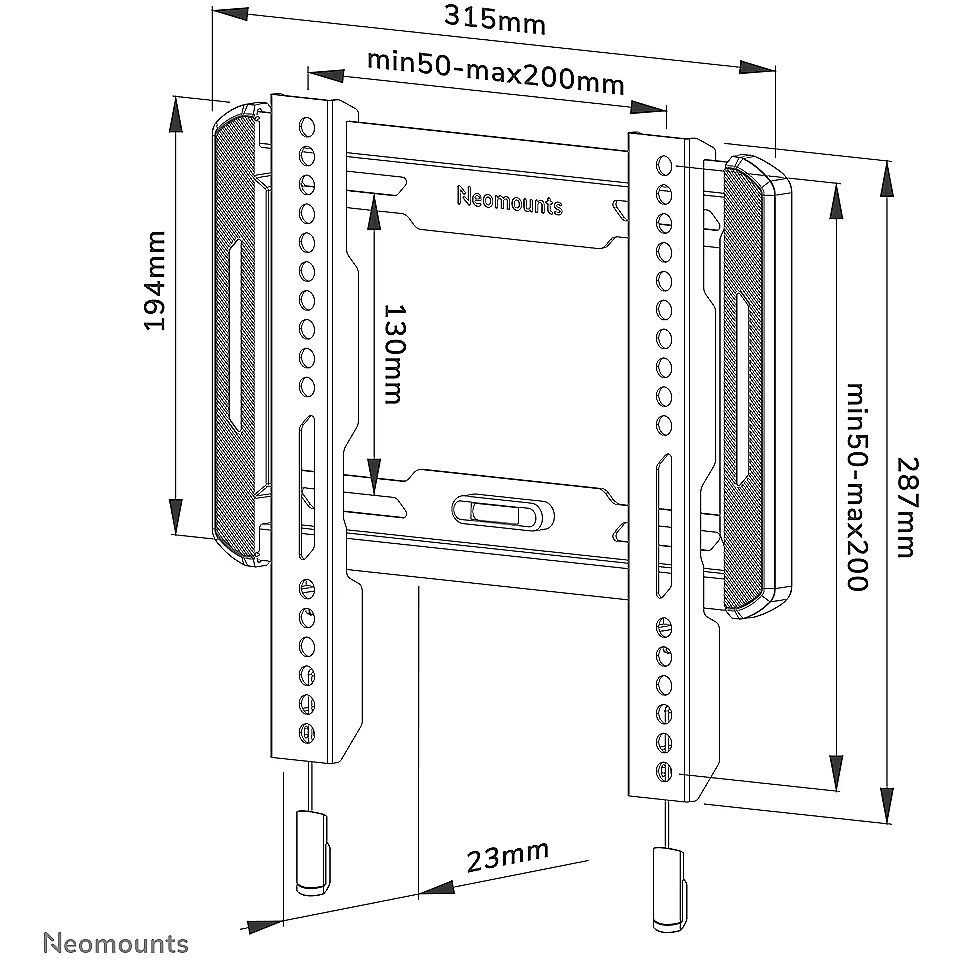 315mm
min50-max200mm
194mm
Neomounts
130mm
min50-max200
287mm
23mm
Neomounts